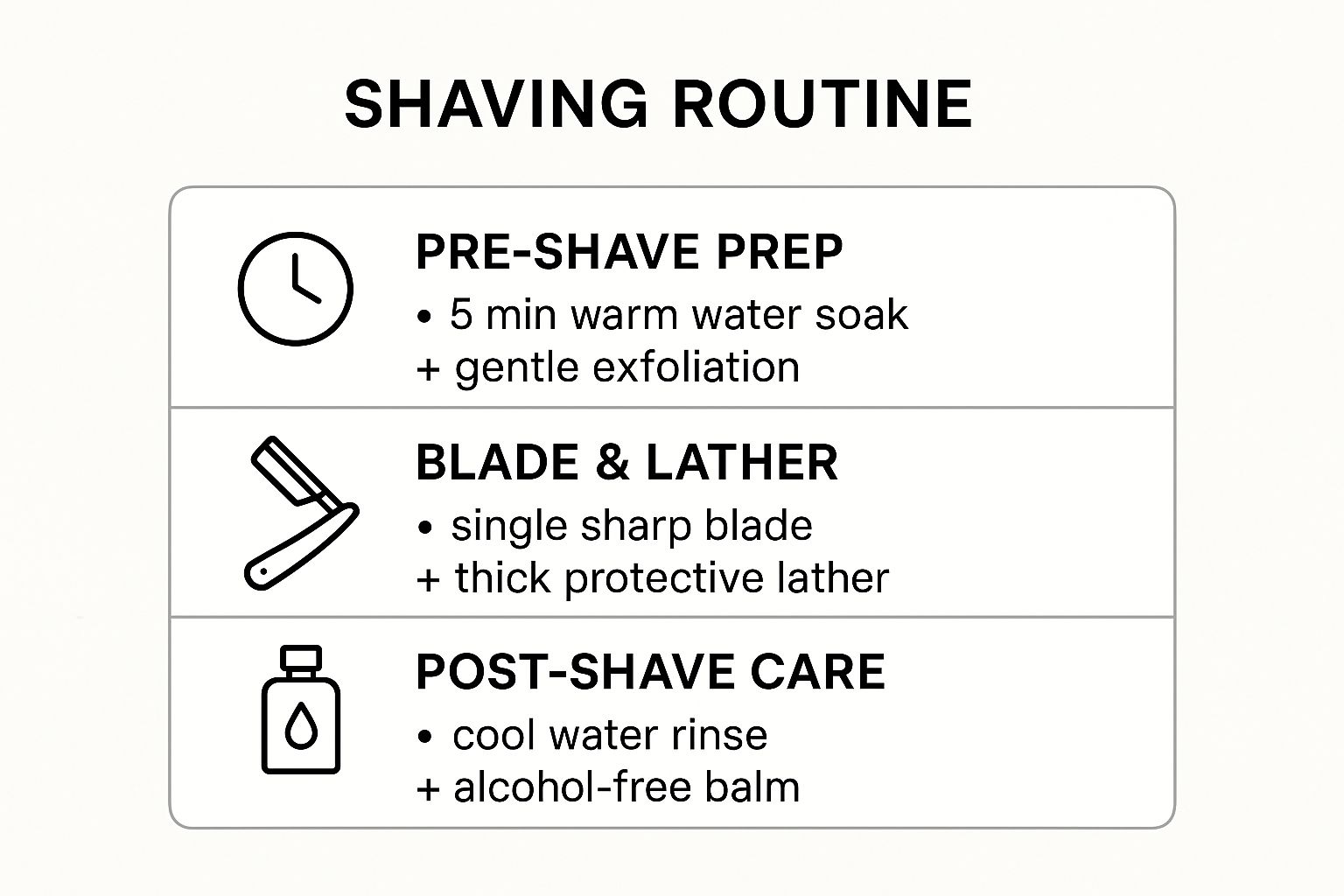 SHAVING ROUTINE

PRE-SHAVE PREP
• 5 min warm water soak
+ gentle exfoliation

BLADE & LATHER
• single sharp blade
+ thick protective lather

POST-SHAVE CARE
• cool water rinse
+ alcohol-free balm