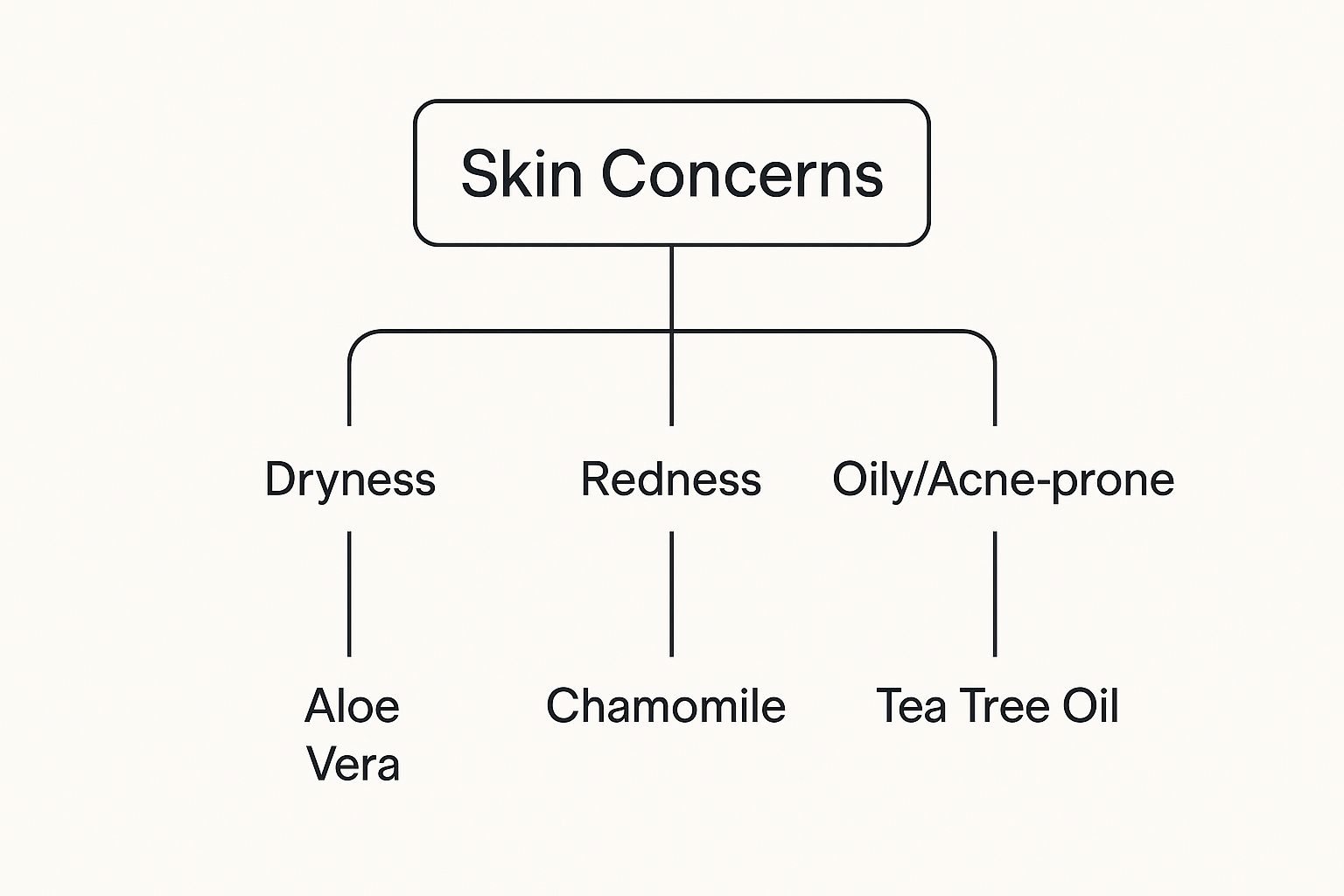 Skin Concerns

Dryness

Redness

Oily/Acne-prone

Aloe Vera

Chamomile

Tea Tree Oil