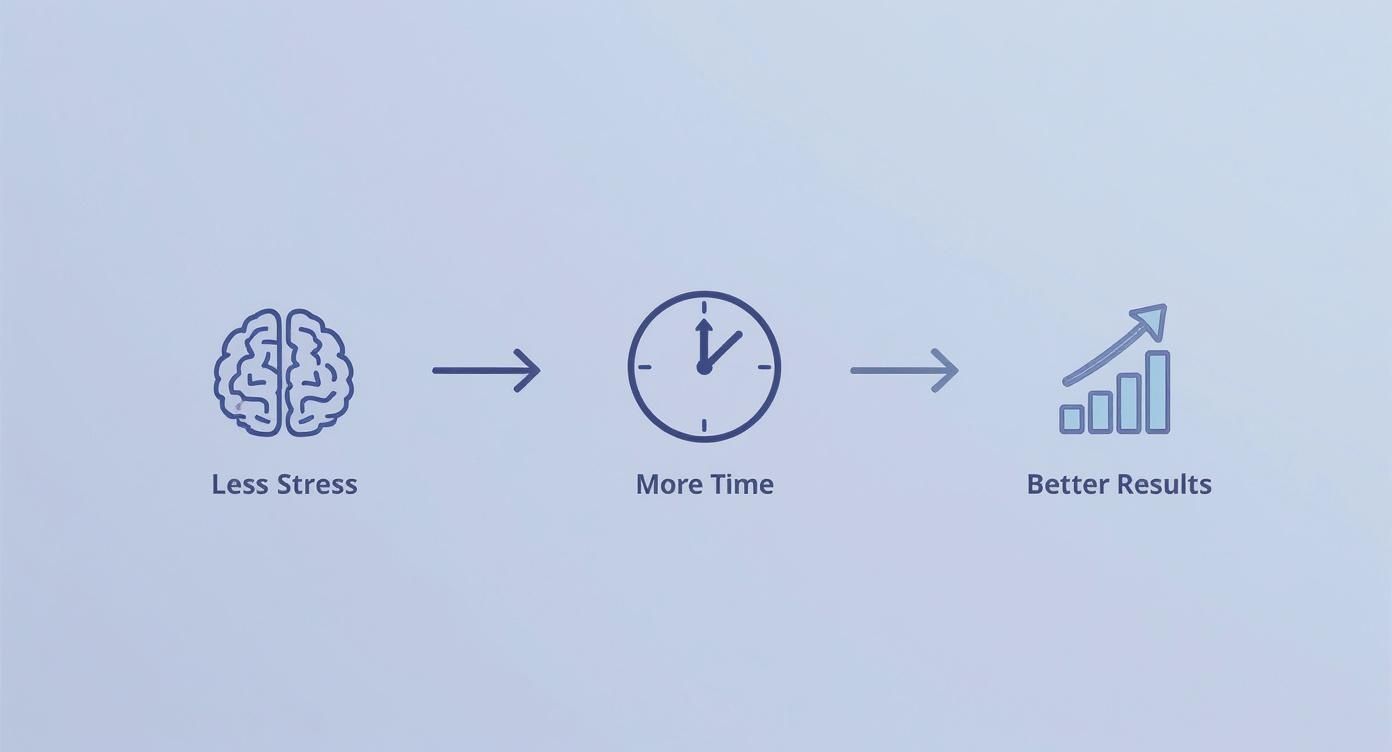 Less Stress

More Time

Better Results