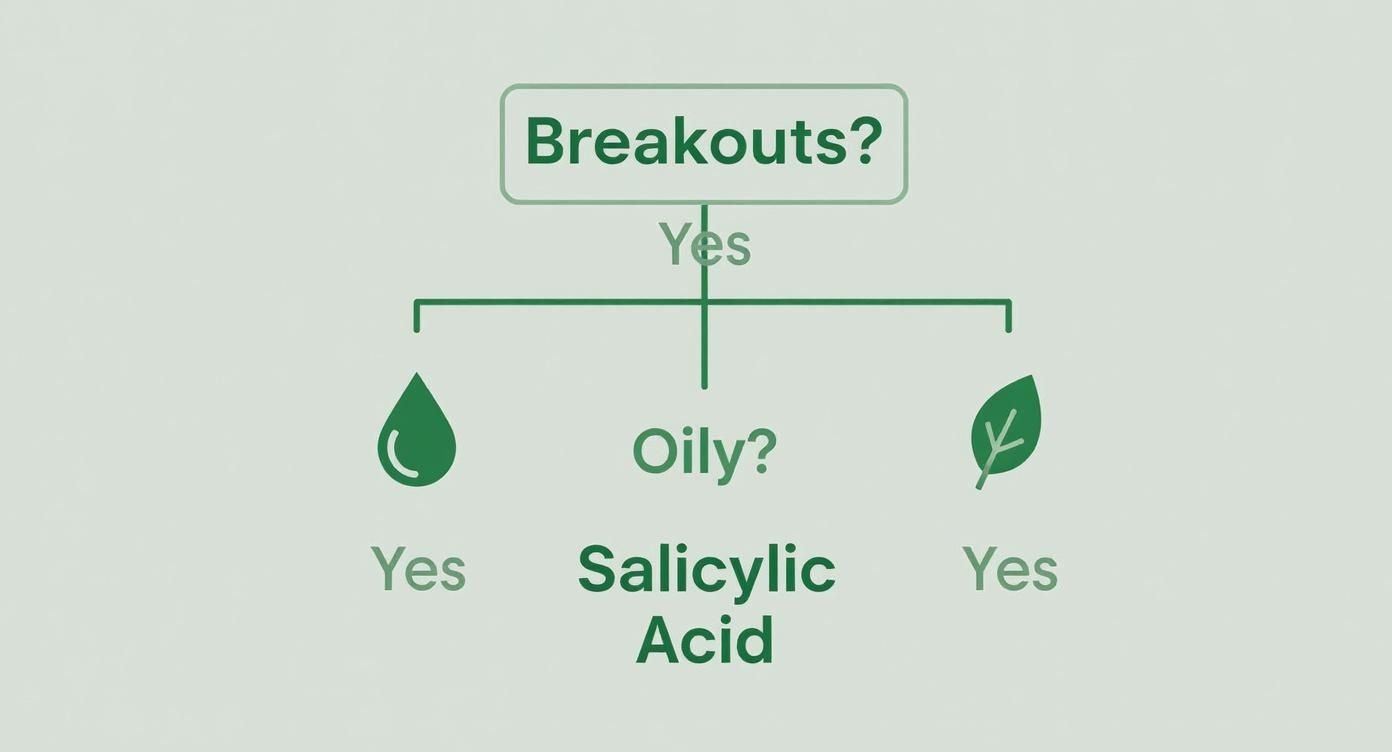 Breakouts?

Yes

Oily?

Yes

Salicylic Acid

Yes