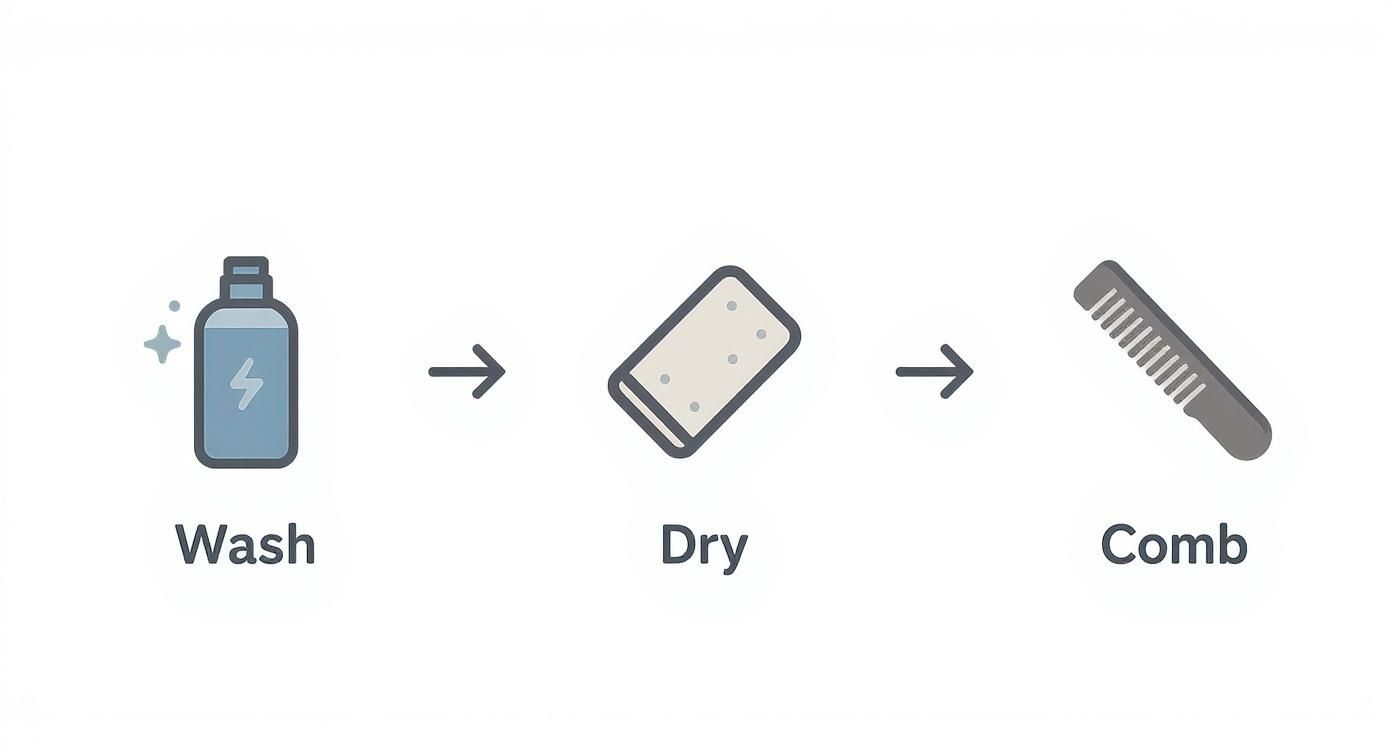 Wash

Dry

Comb