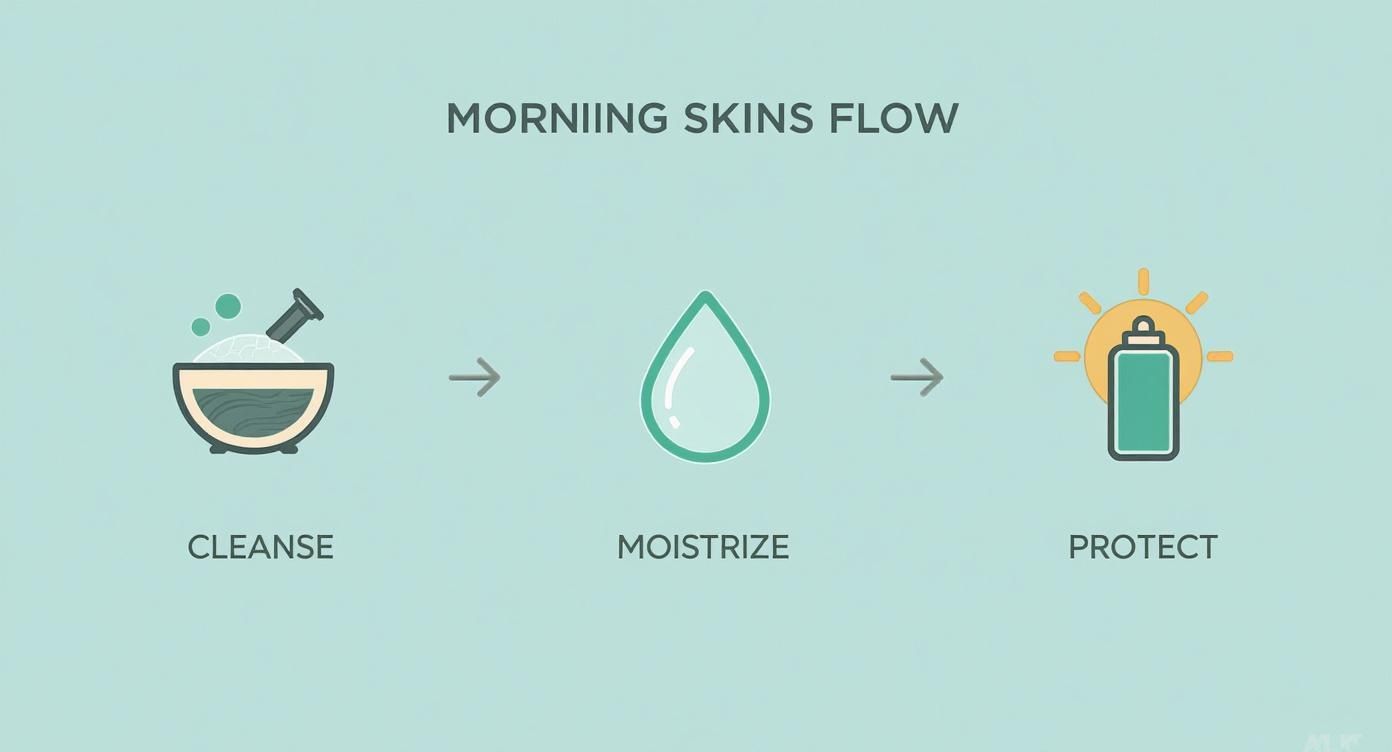 MORNIING SKINS FLOW

CLEANSE

MOISTRIZE

PROTECT