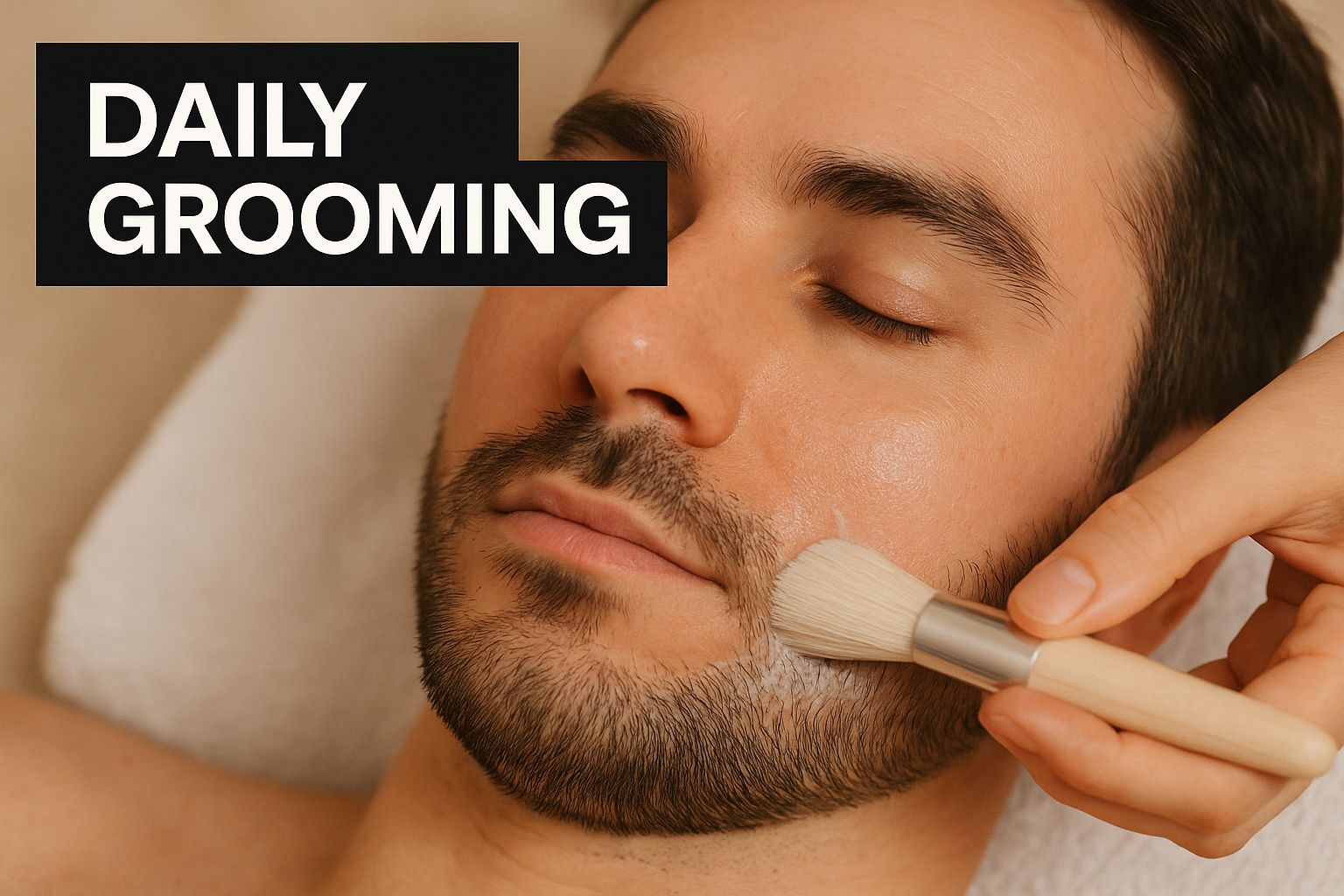 DAILY
GROOMING