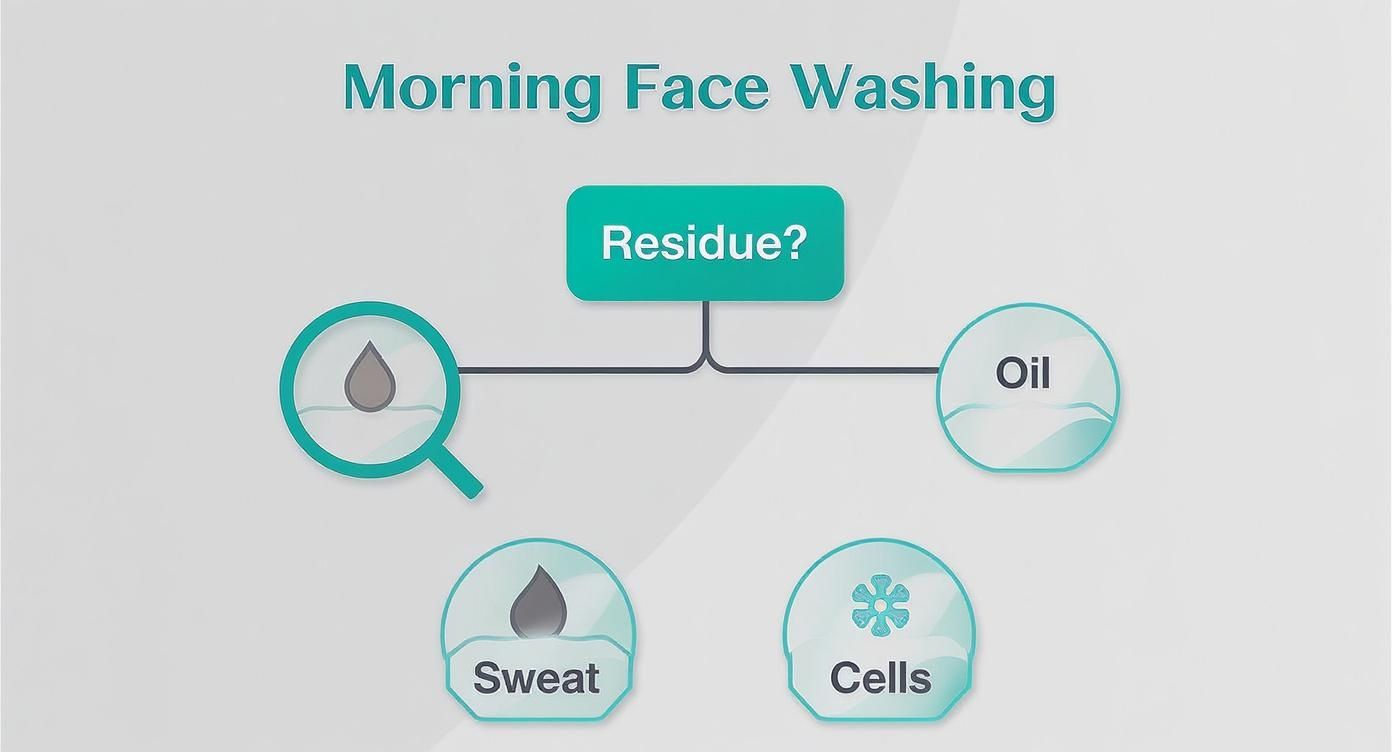 Morning Face Washing

Residue?

Oil

Sweat

Cells