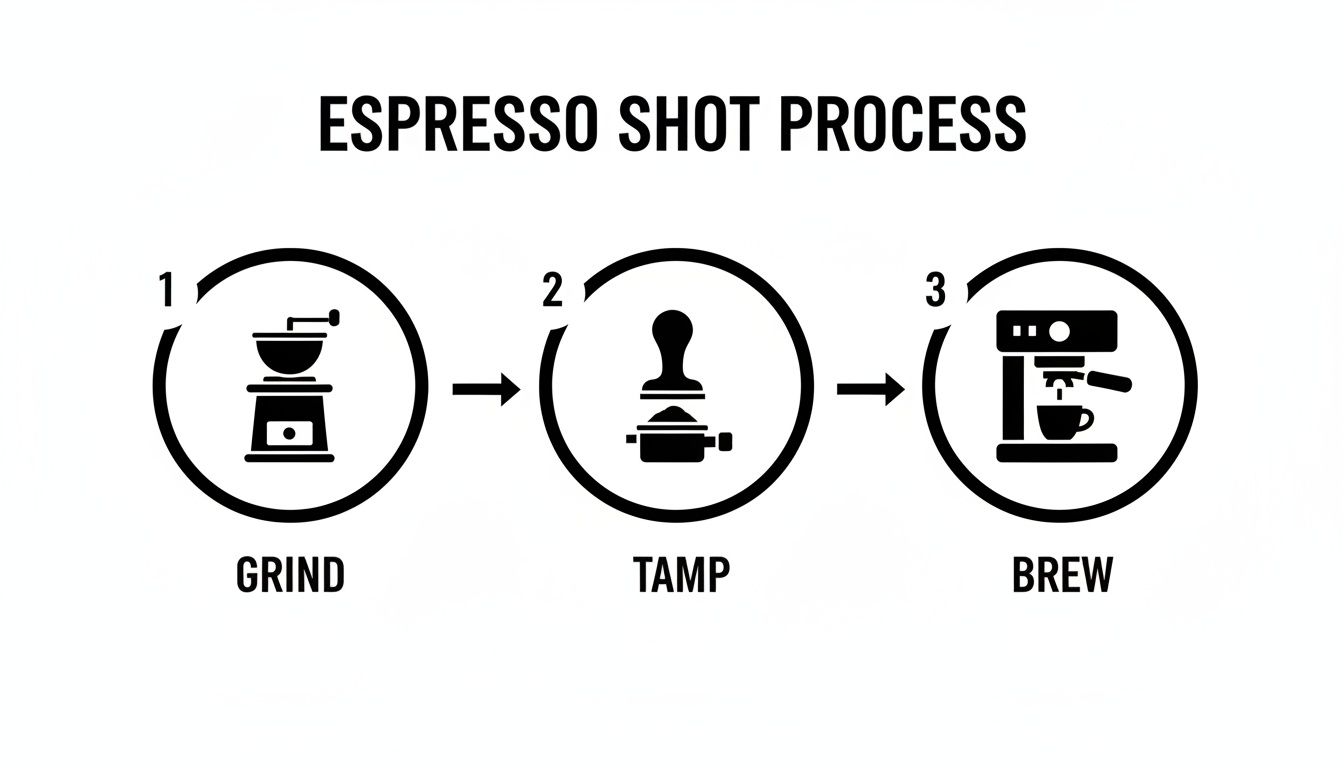 ESPRESSO SHOT PROCESS

1

GRIND

2

TAMP

3

BREW