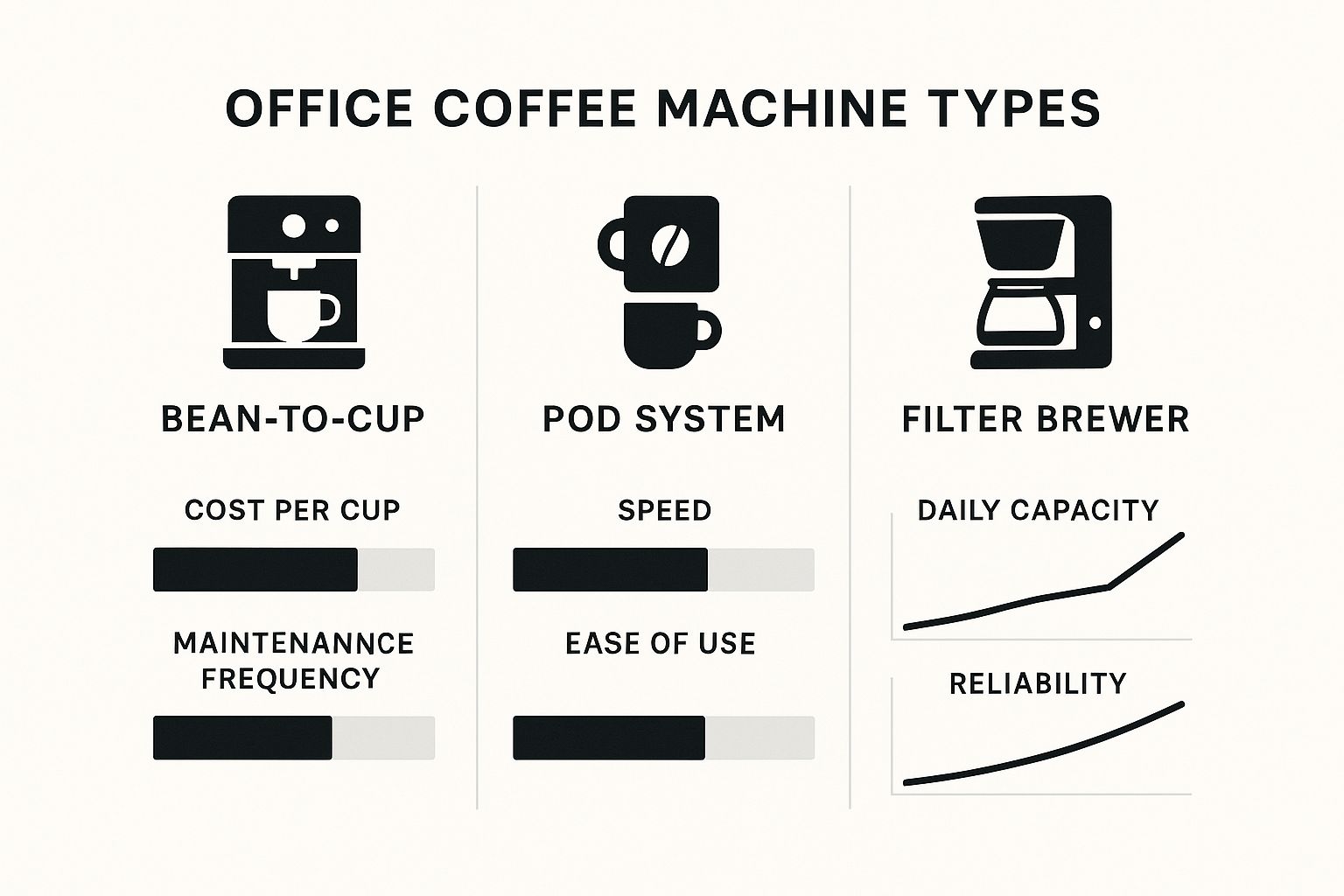 OFFICE COFFEE MACHINE TYPES

BEAN-TO-CUP

COST PER CUP

MAINTENANNCE FREQUENCY

POD SYSTEM

SPEED

EASE OF USE

FILTER BREWER

DAILY CAPACITY

RELIABILITY