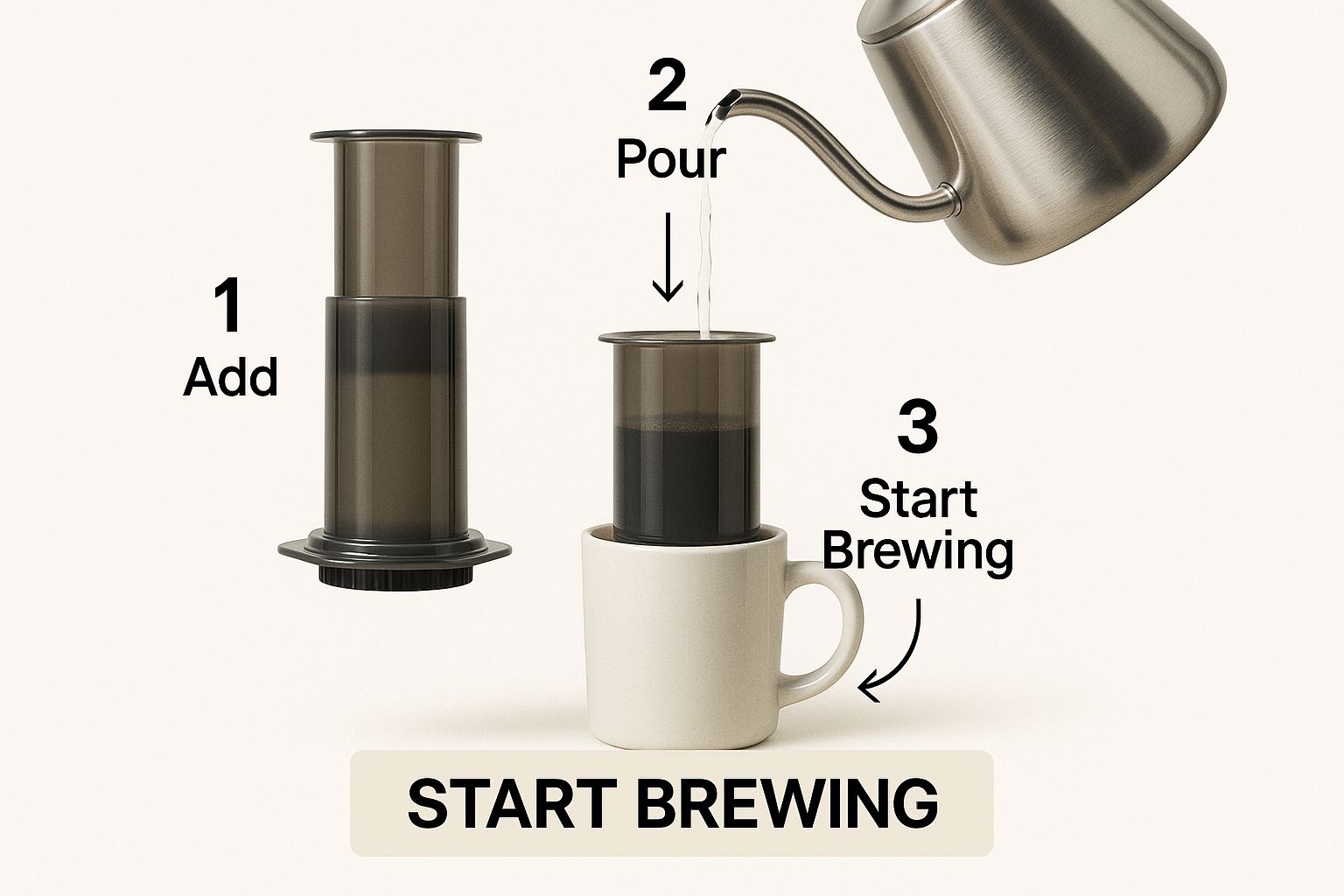 1
Add

2
Pour

3
Start Brewing

START BREWING