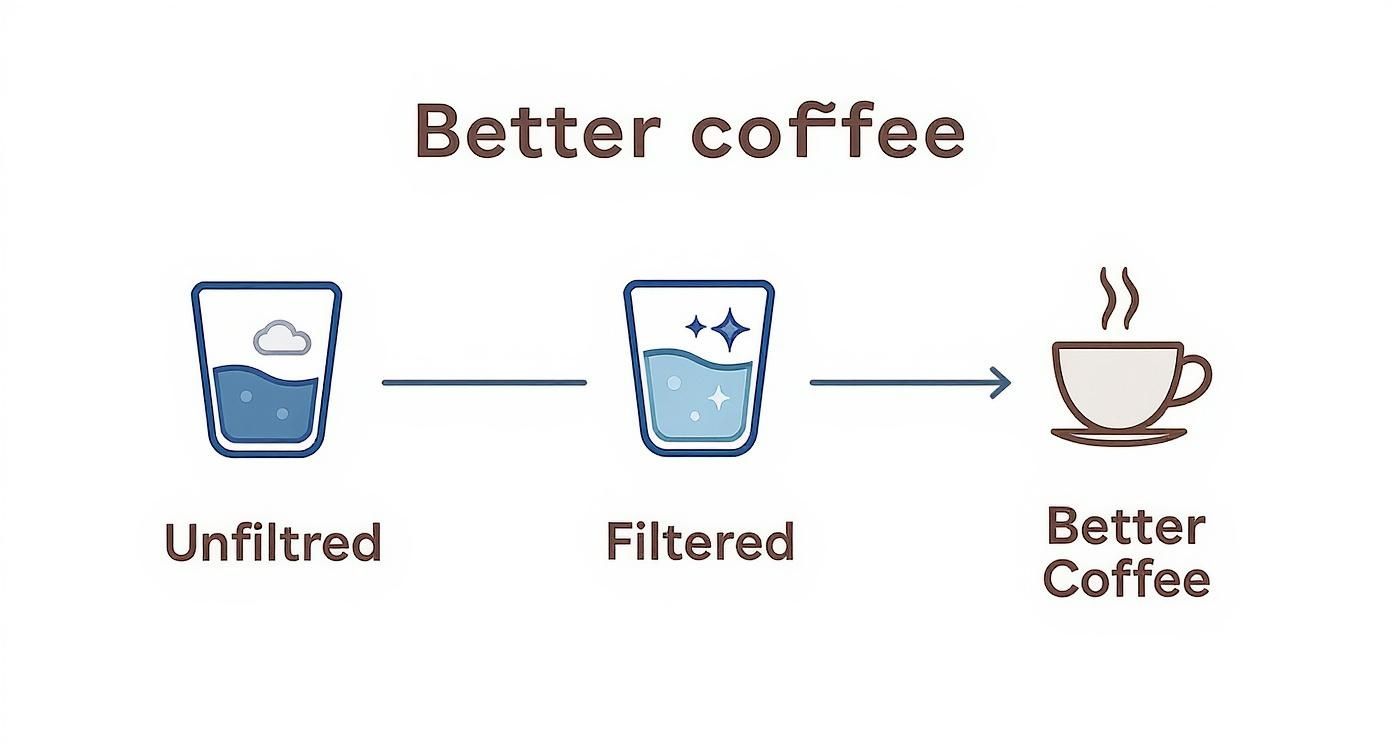 Better coffee

Unfiltred

Filtered

Better Coffee