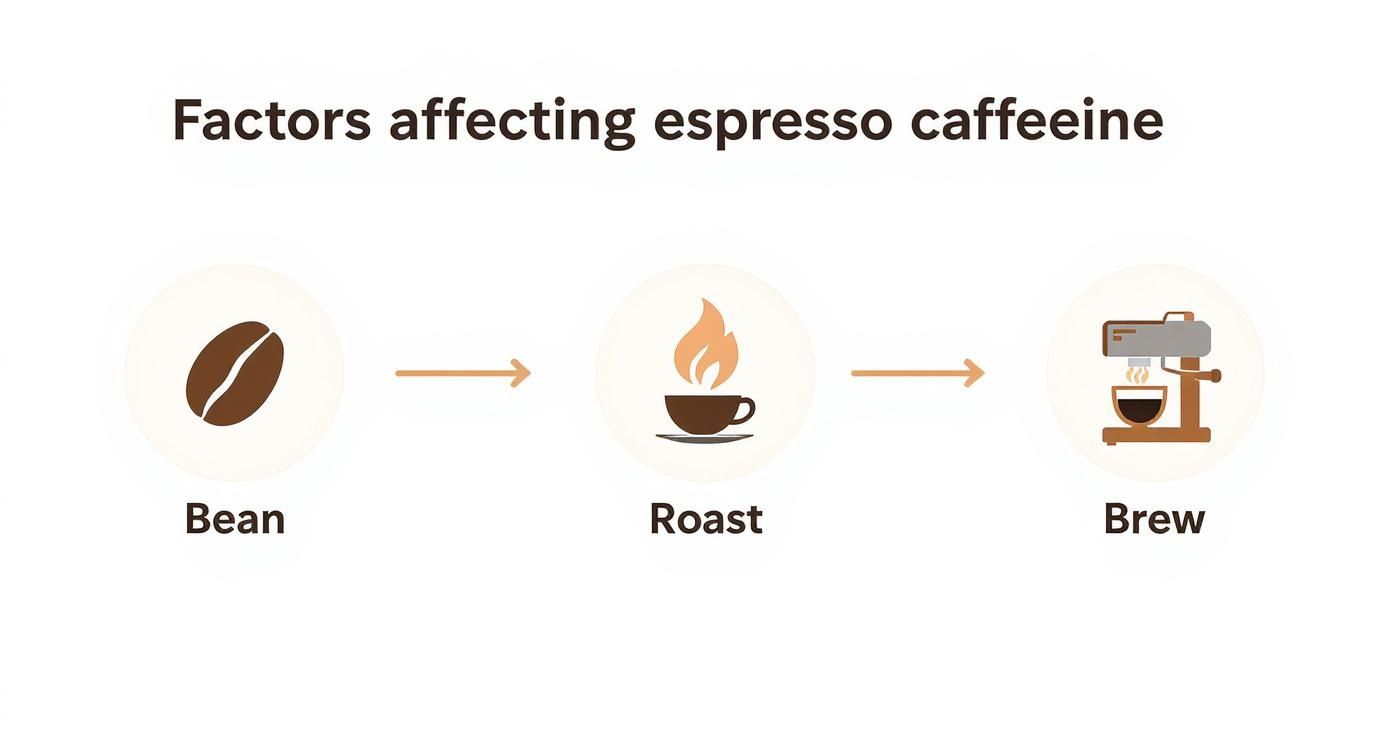 Factors affecting espresso caffeine

Bean

Roast

Brew