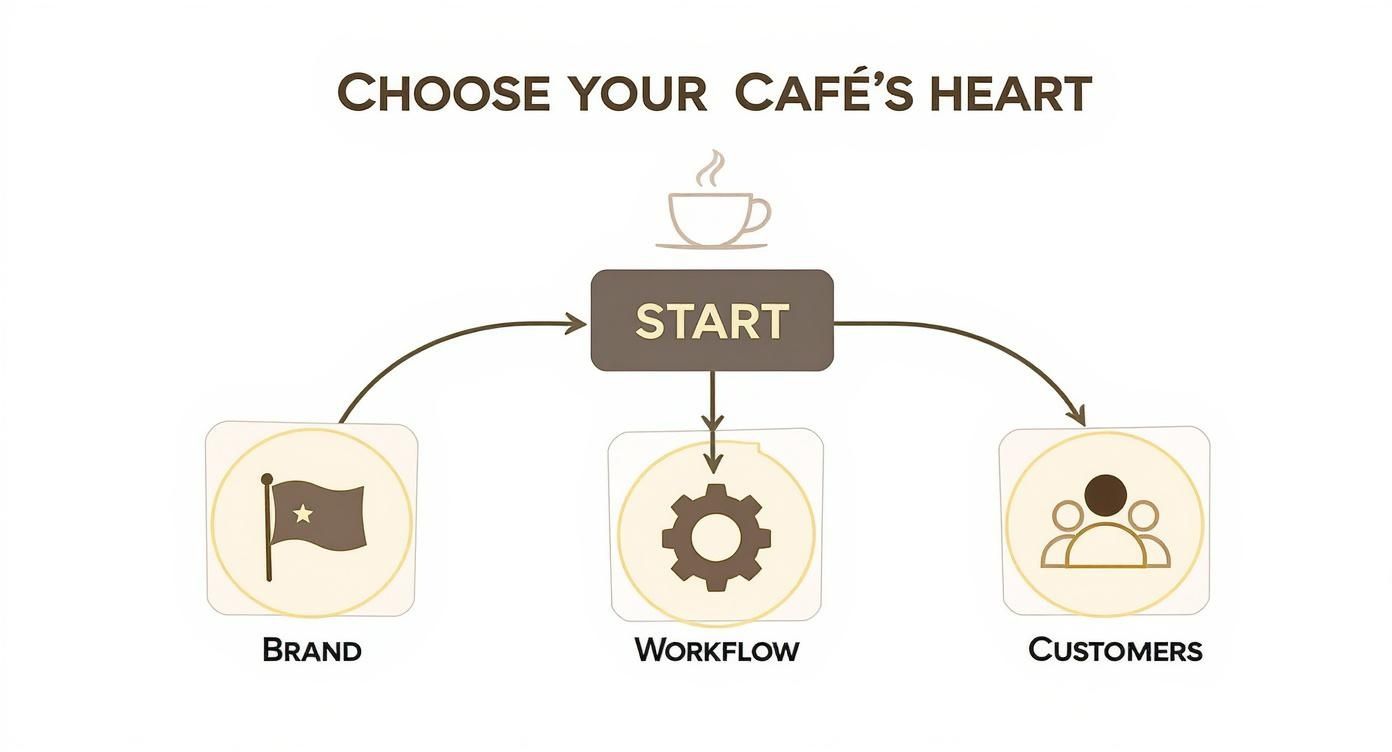 CHOOSE YOUR CAFÉ'S HEART

START

BRAND

WORKFLOW

CUSTOMERS