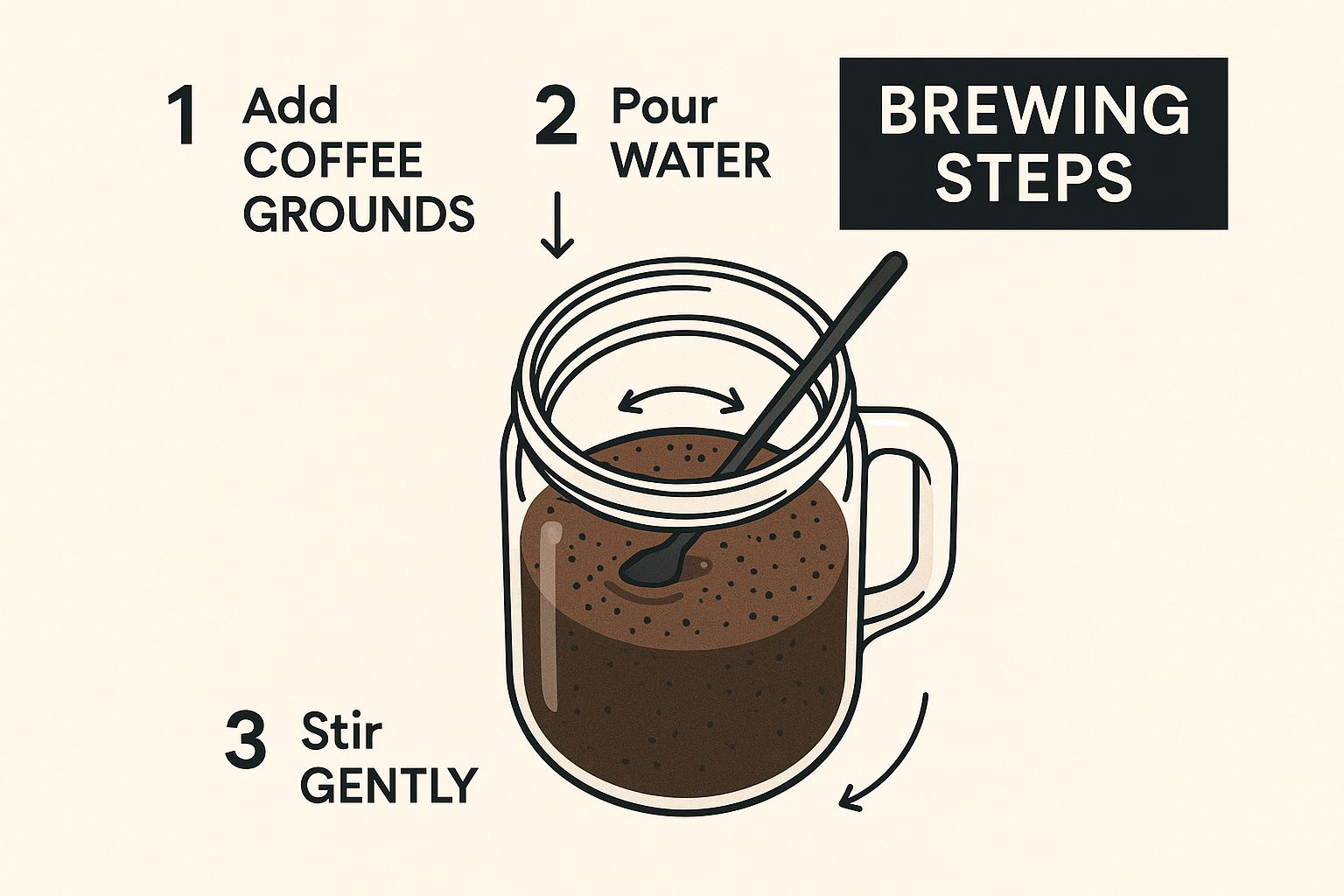 1 Add COFFEE GROUNDS

2 Pour WATER

BREWING STEPS

3 Stir GENTLY