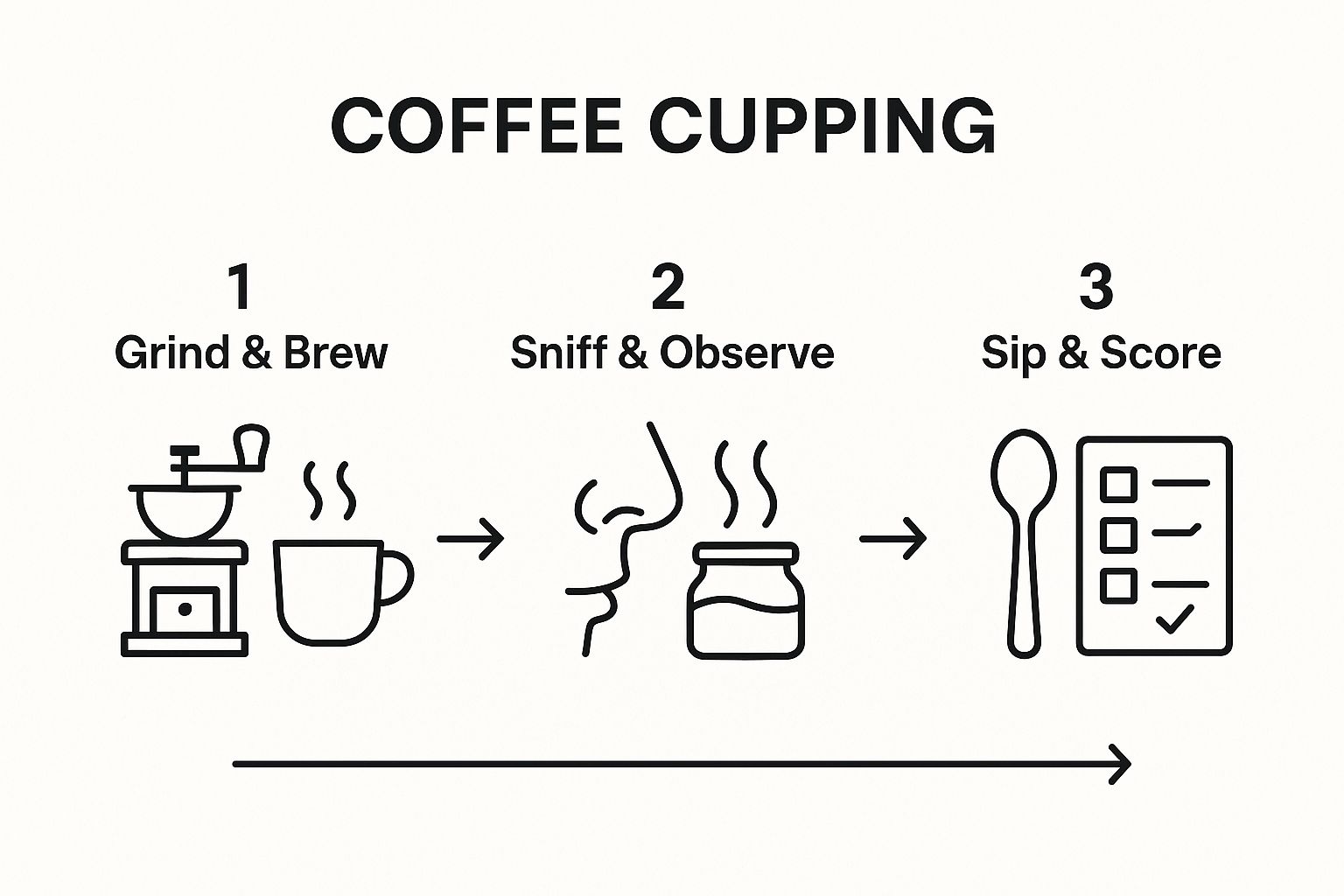 COFFEE CUPPING

1
Grind & Brew

2
Sniff & Observe

3
Sip & Score