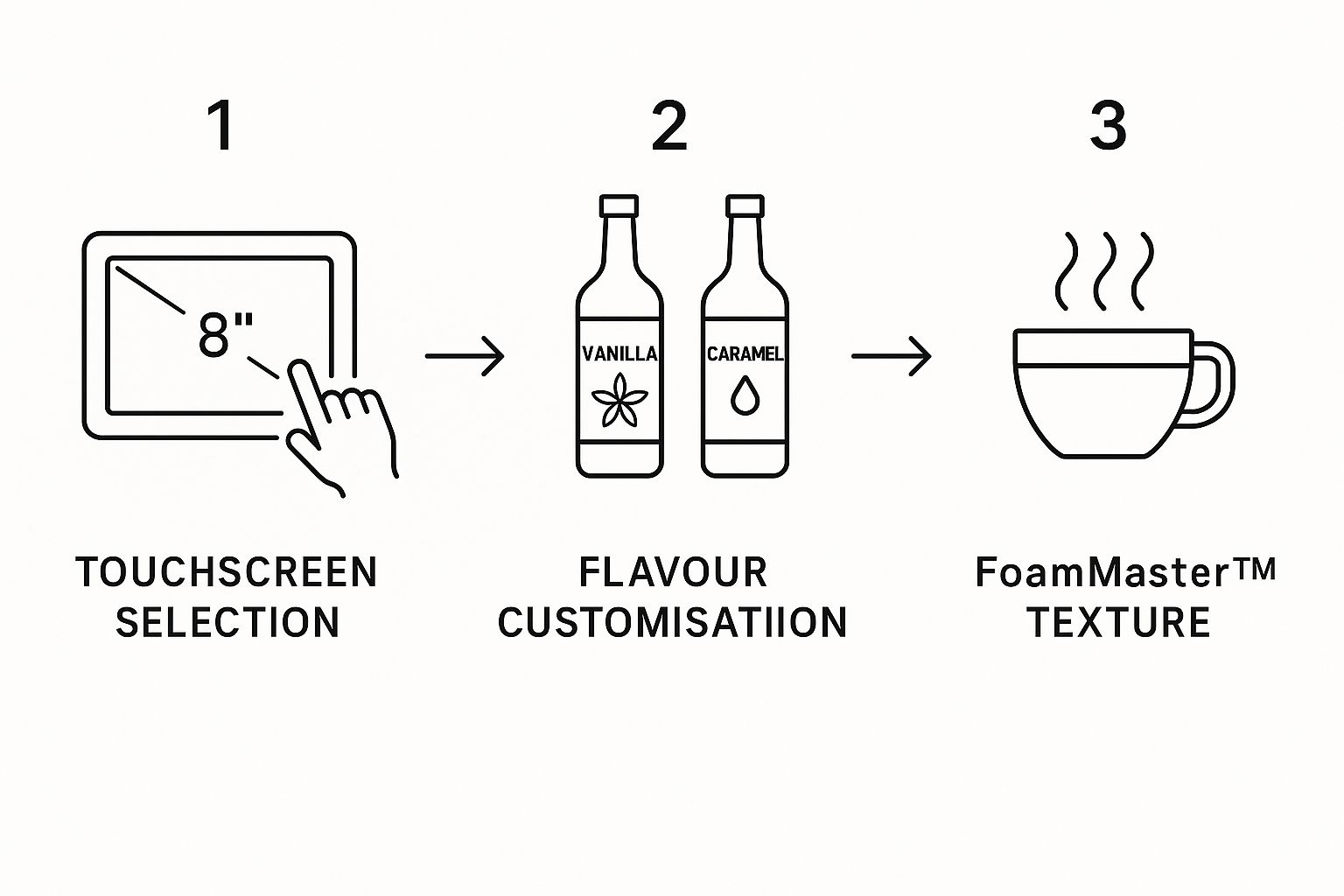 1

8"

TOUCHSCREEN SELECTION

2

VANILLA

CARAMEL

FLAVOUR CUSTOMISATIION

3

FoamMaster™ TEXTURE