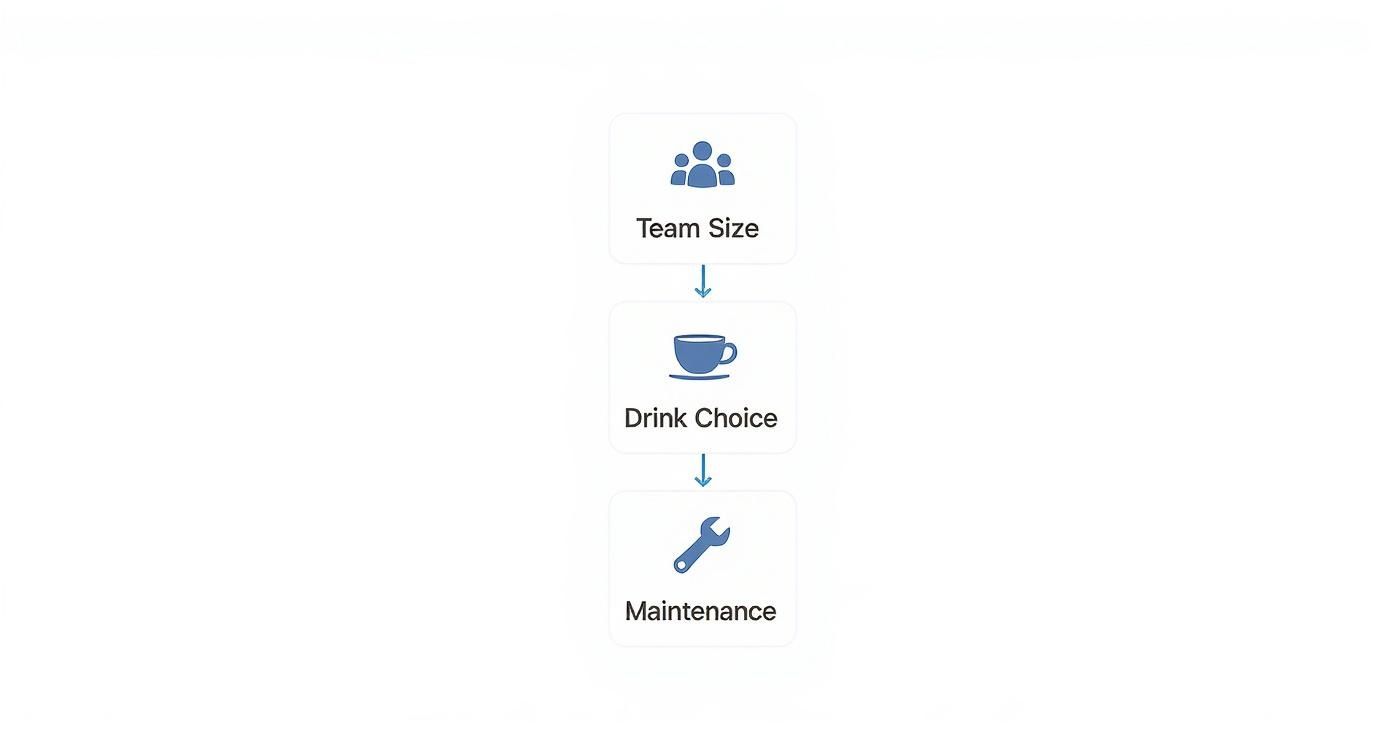 Team Size

Drink Choice

Maintenance