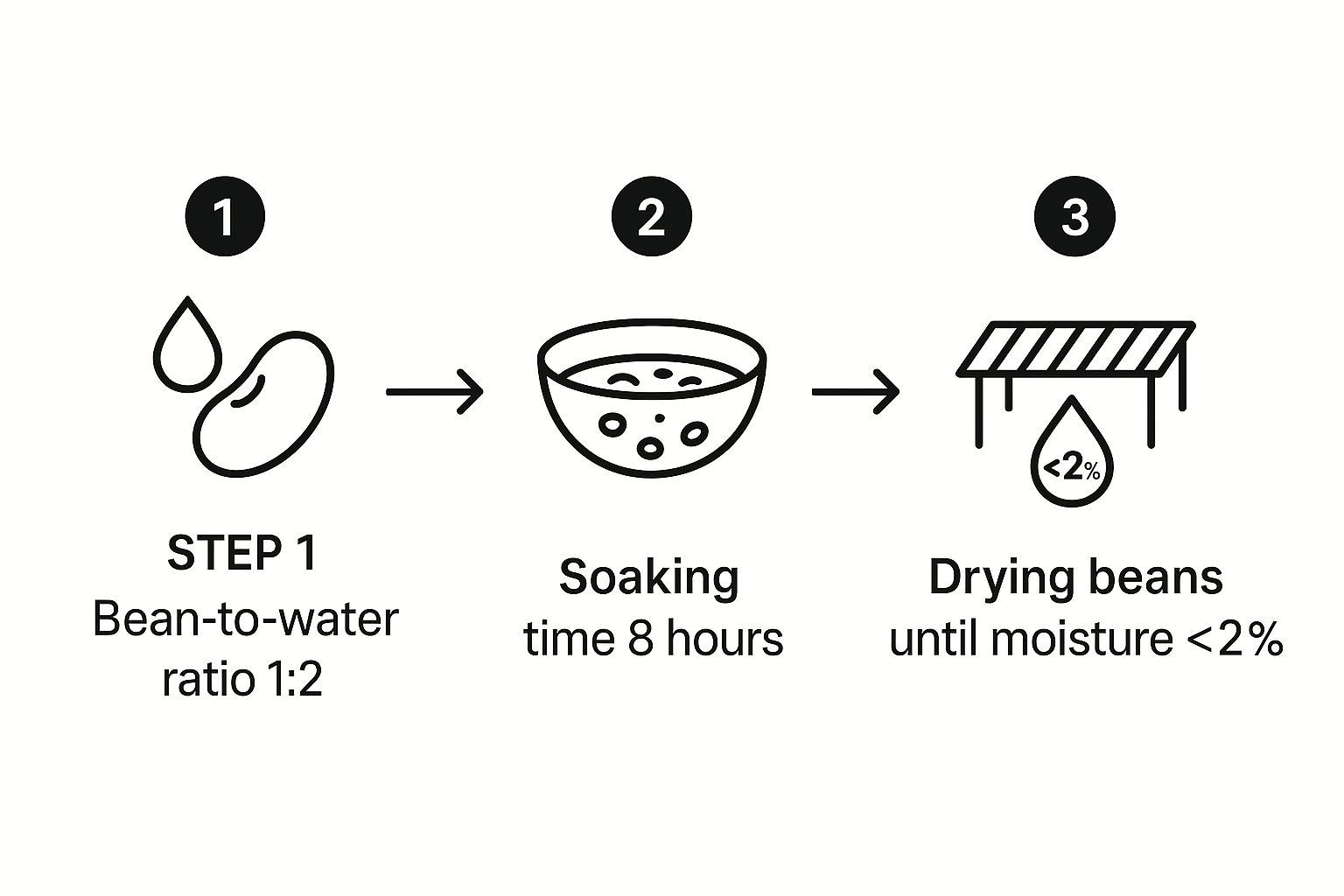 1

STEP 1
Bean-to-water ratio 1:2

2

Soaking
time 8 hours

3

<2%

Drying beans
until moisture <2%