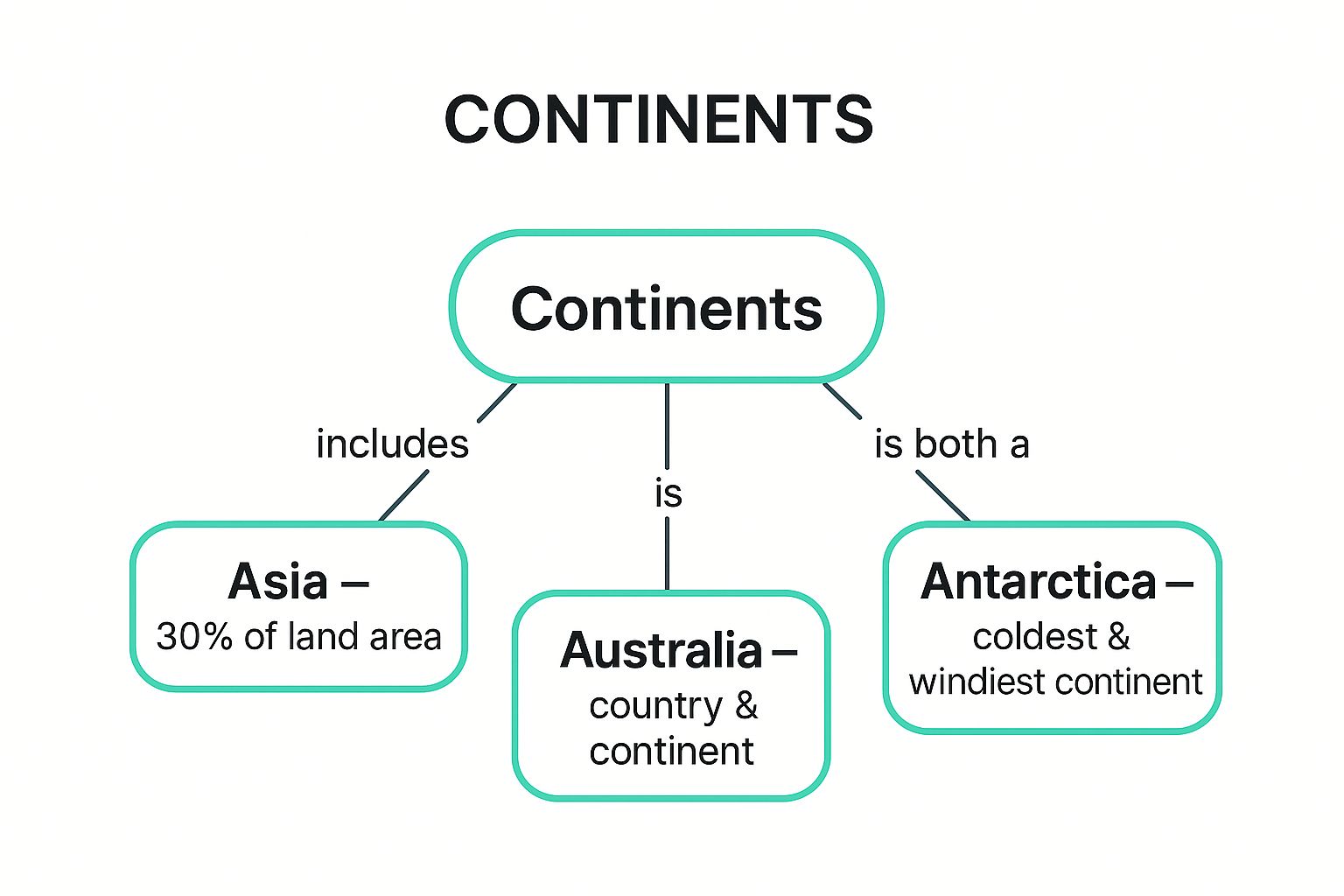 CONTINENTS

Continents

includes

is

is both a

Asia –
30% of land area

Australia –
country & continent

Antarctica –
coldest & windiest continent