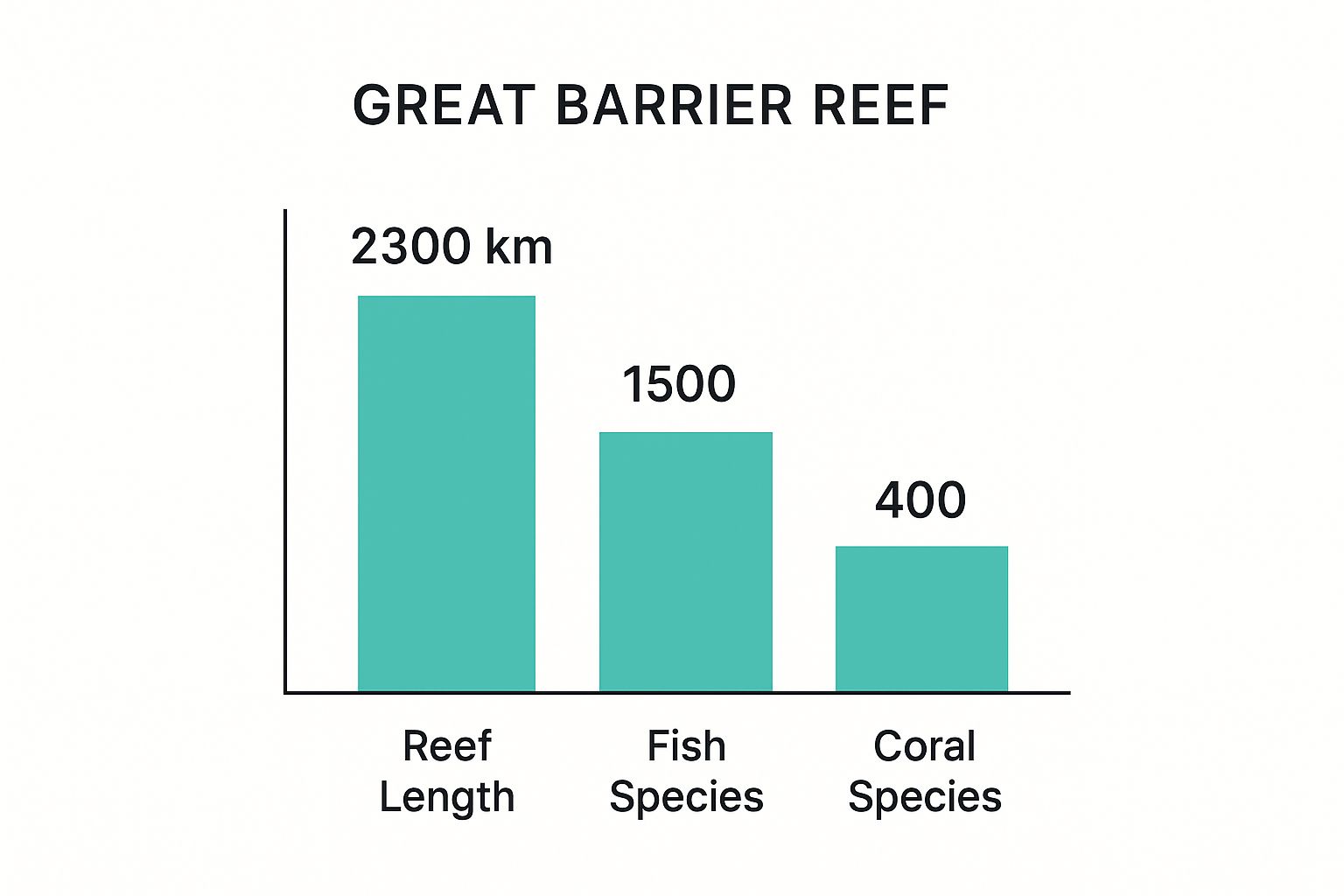 GREAT BARRIER REEF

2300 km

1500

400

Reef Length

Fish Species

Coral Species