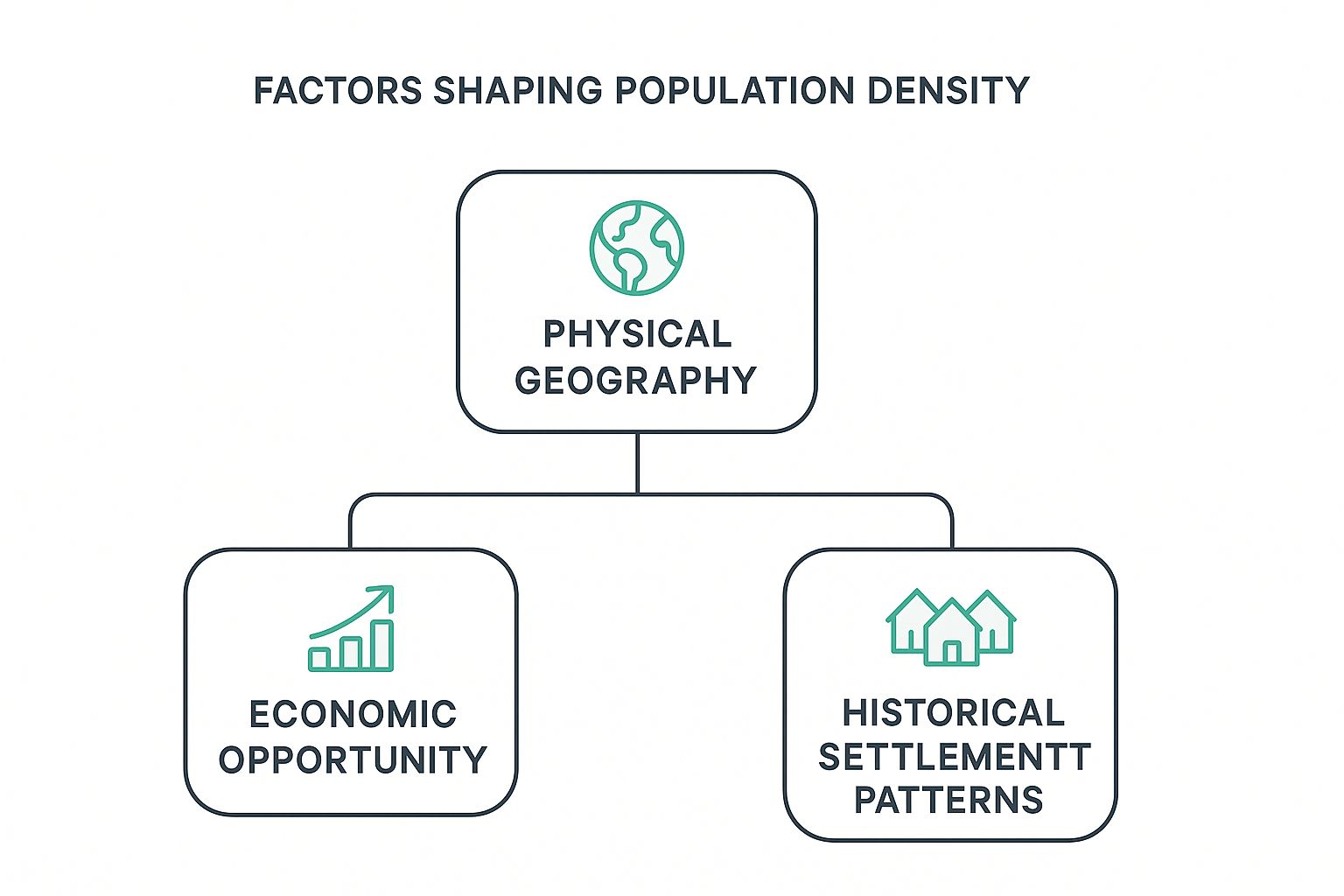 FACTORS SHAPING POPULATION DENSITY

PHYSICAL GEOGRAPHY

ECONOMIC OPPORTUNITY

HISTORICAL SETTLEMENTT PATTERNS