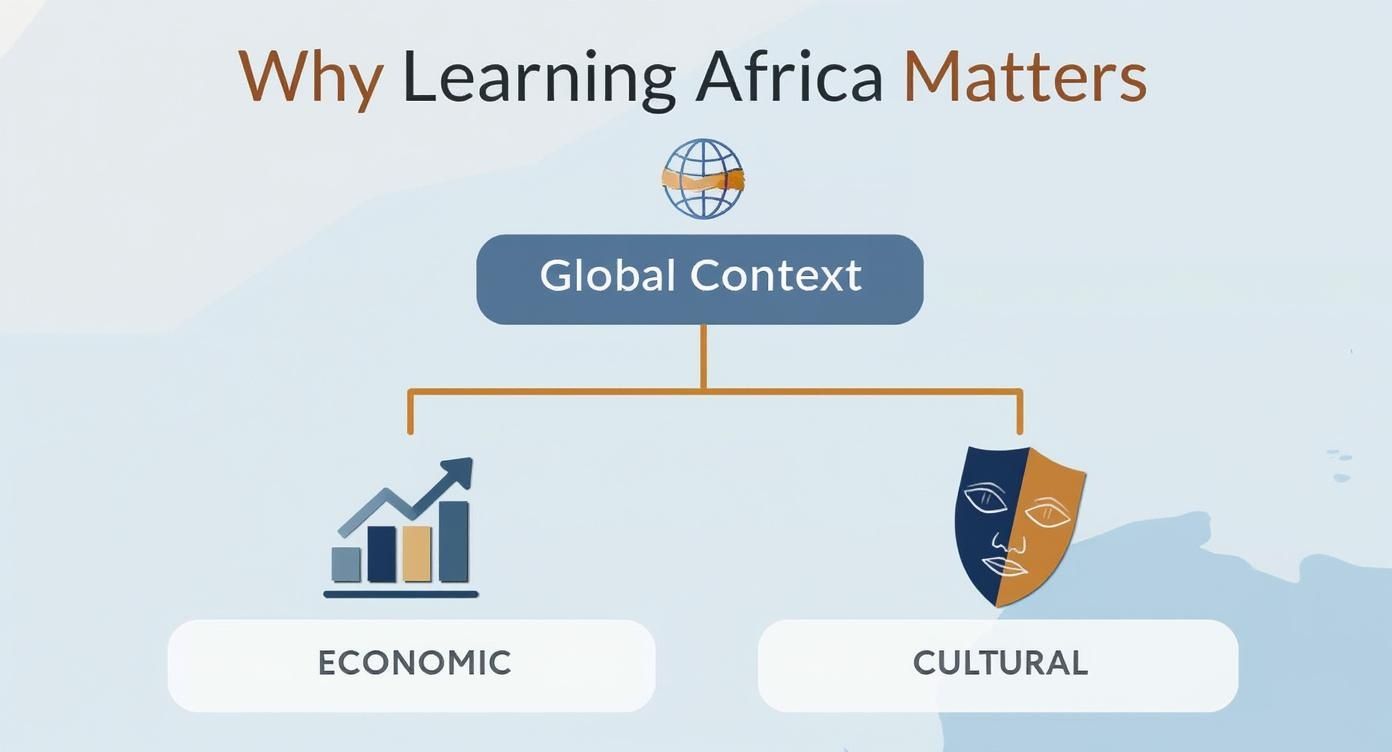 Why Learning Africa Matters

Global Context

ECONOMIC

CULTURAL