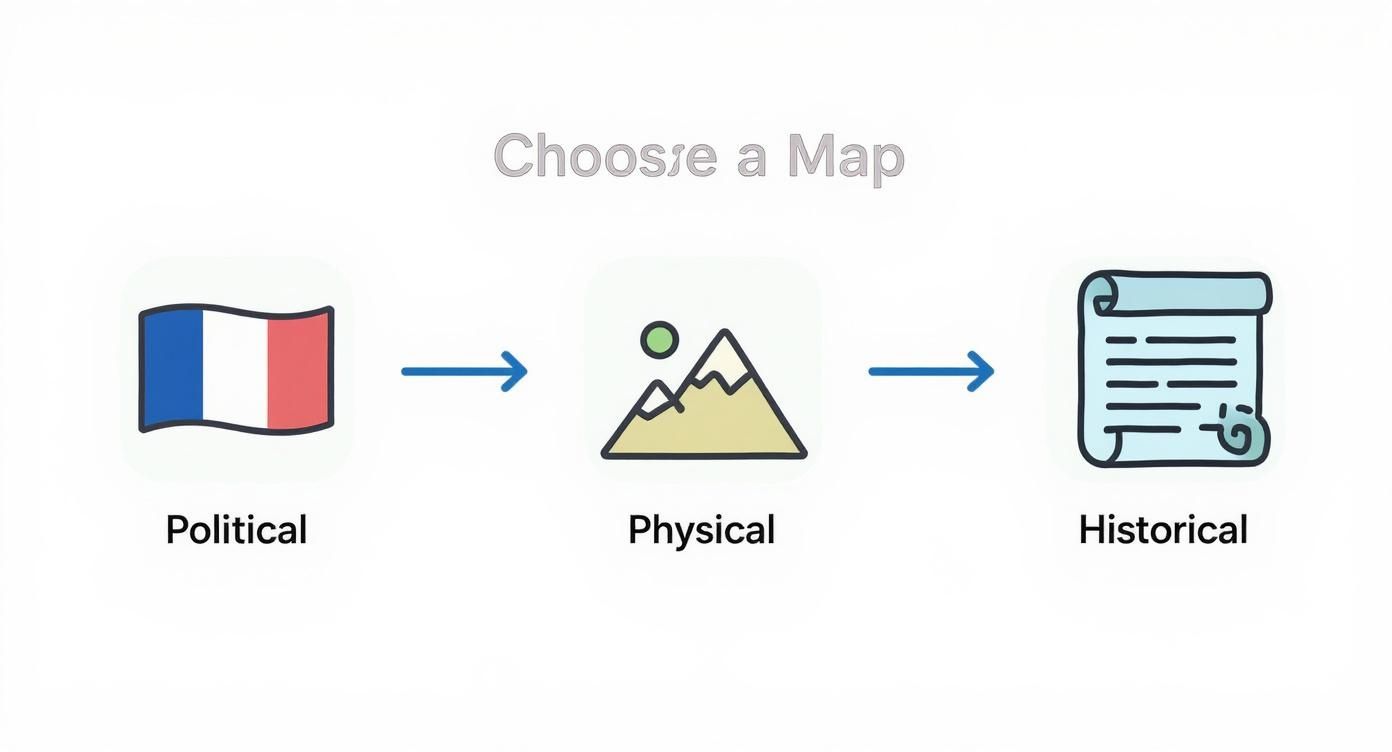 Choose a Map

Political

Physical

Historical