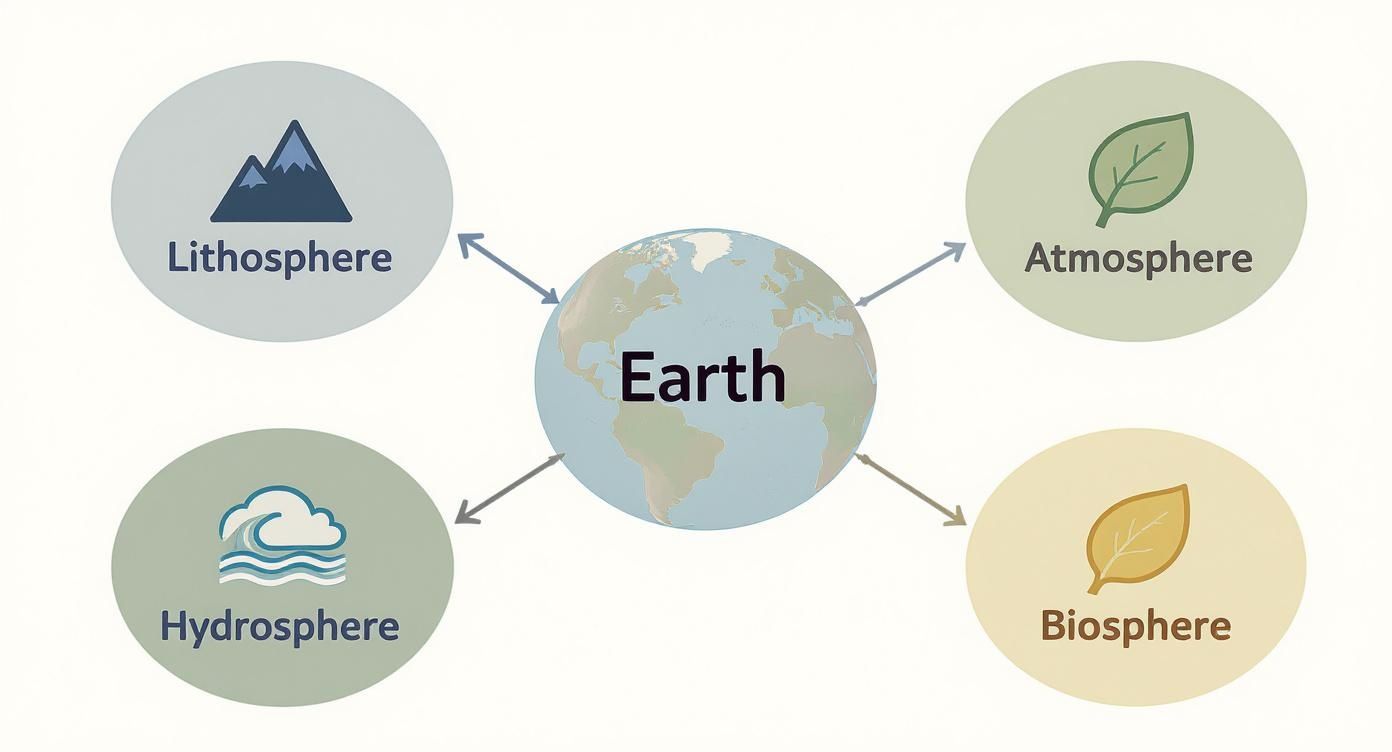 Lithosphere

Atmosphere

Earth

Hydrosphere

Biosphere