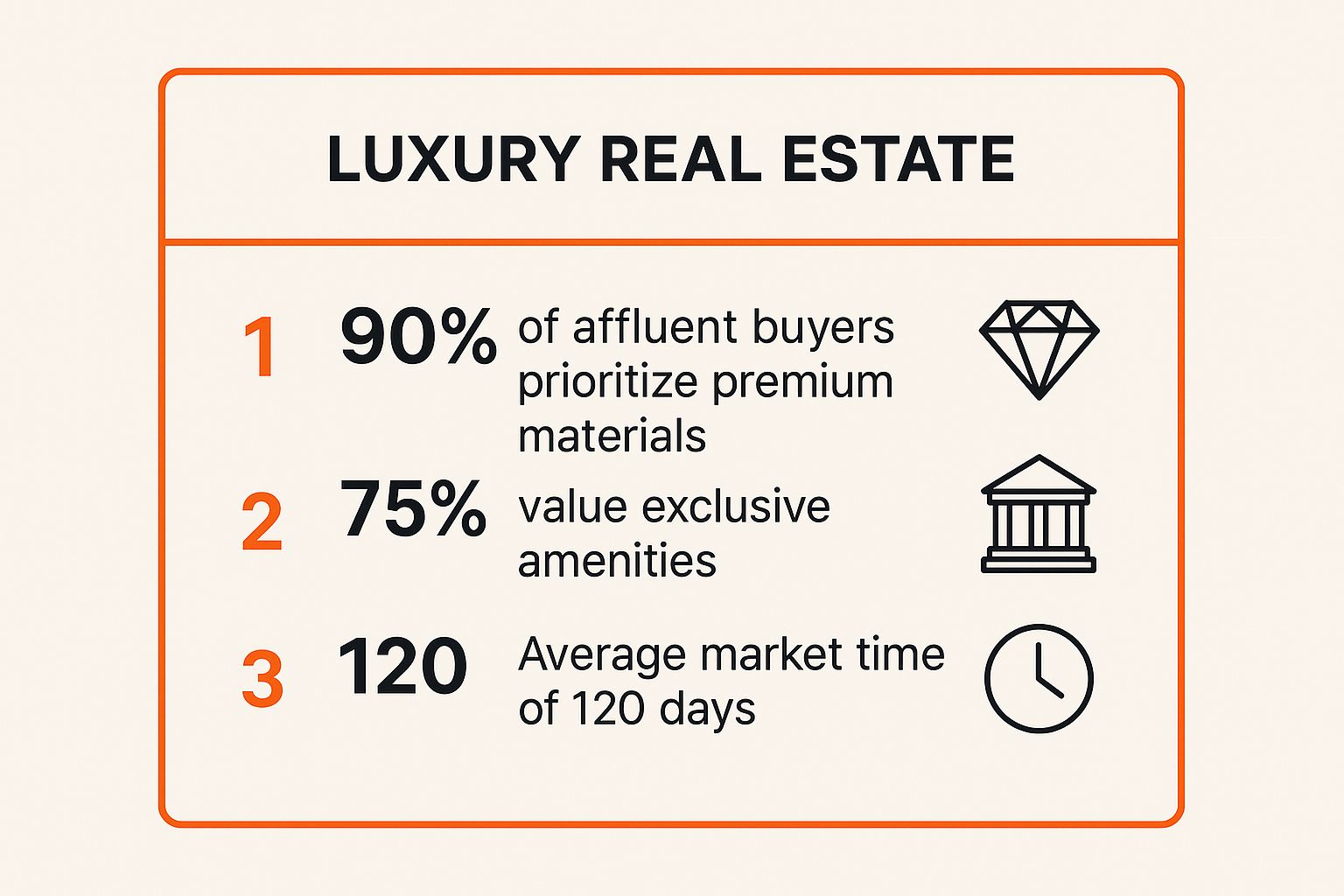 LUXURY REAL ESTATE

1 90% of affluent buyers prioritize premium materials

2 75% value exclusive amenities

3 120 Average market time of 120 days