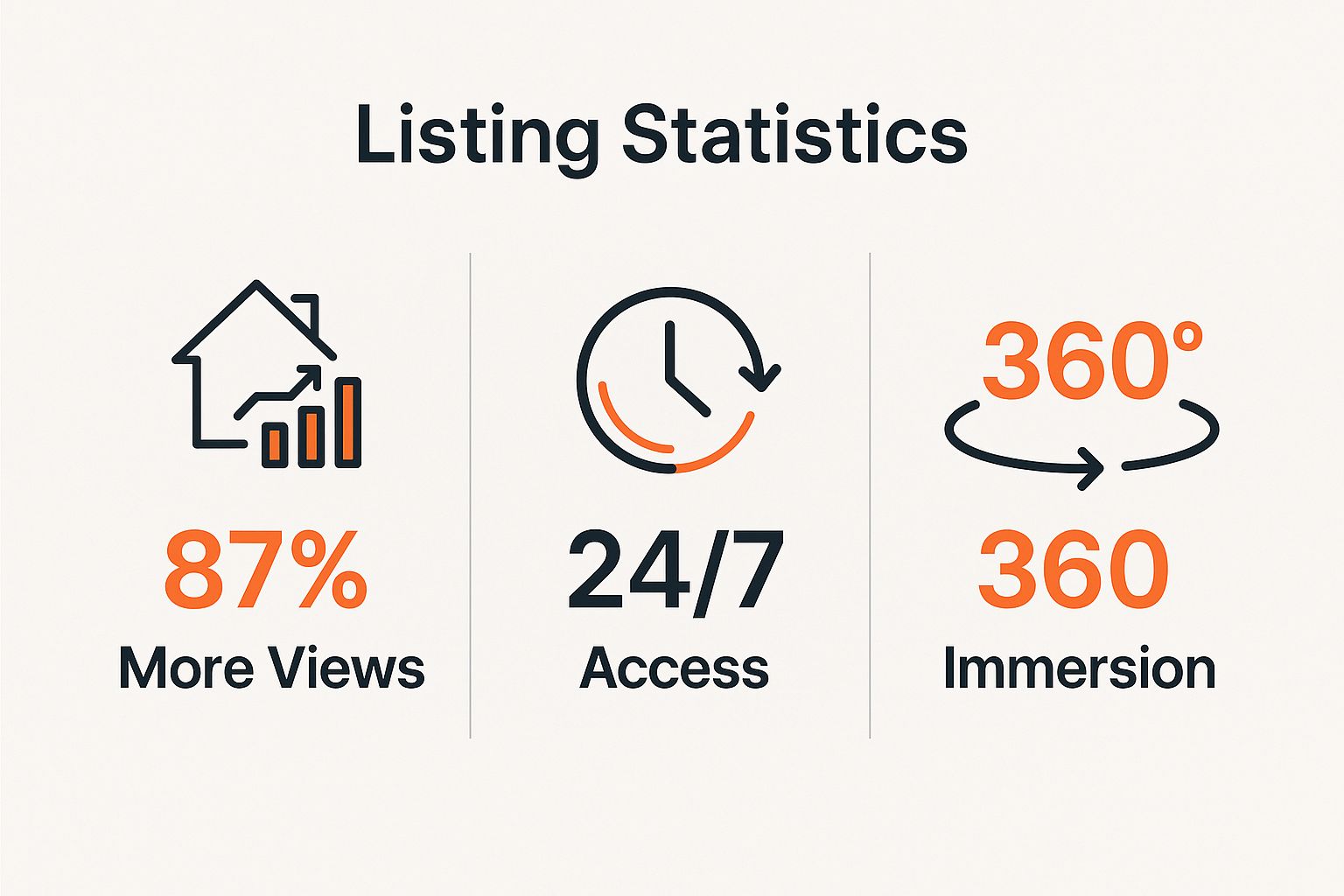 Listing Statistics

87%
More Views

24/7
Access

360°
360
Immersion