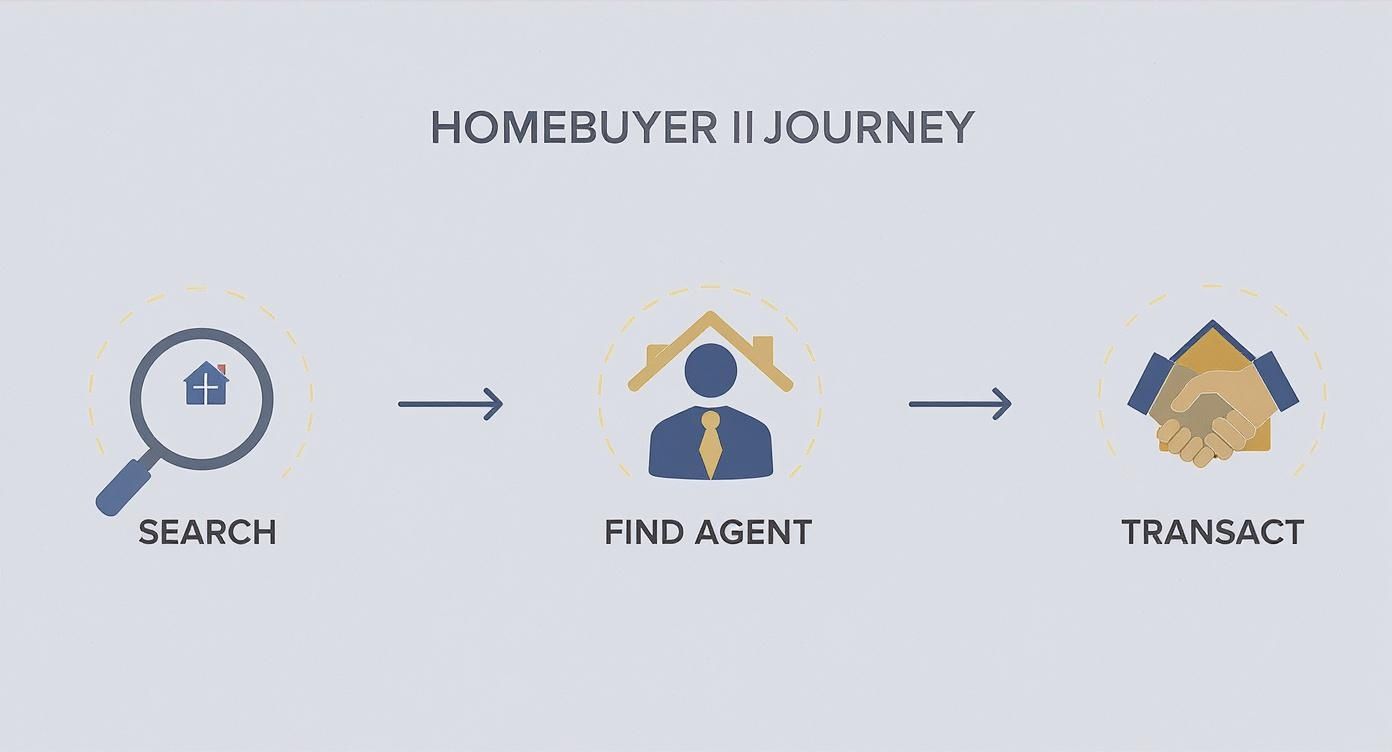 HOMEBUYER II JOURNEY

SEARCH

FIND AGENT

TRANSACT