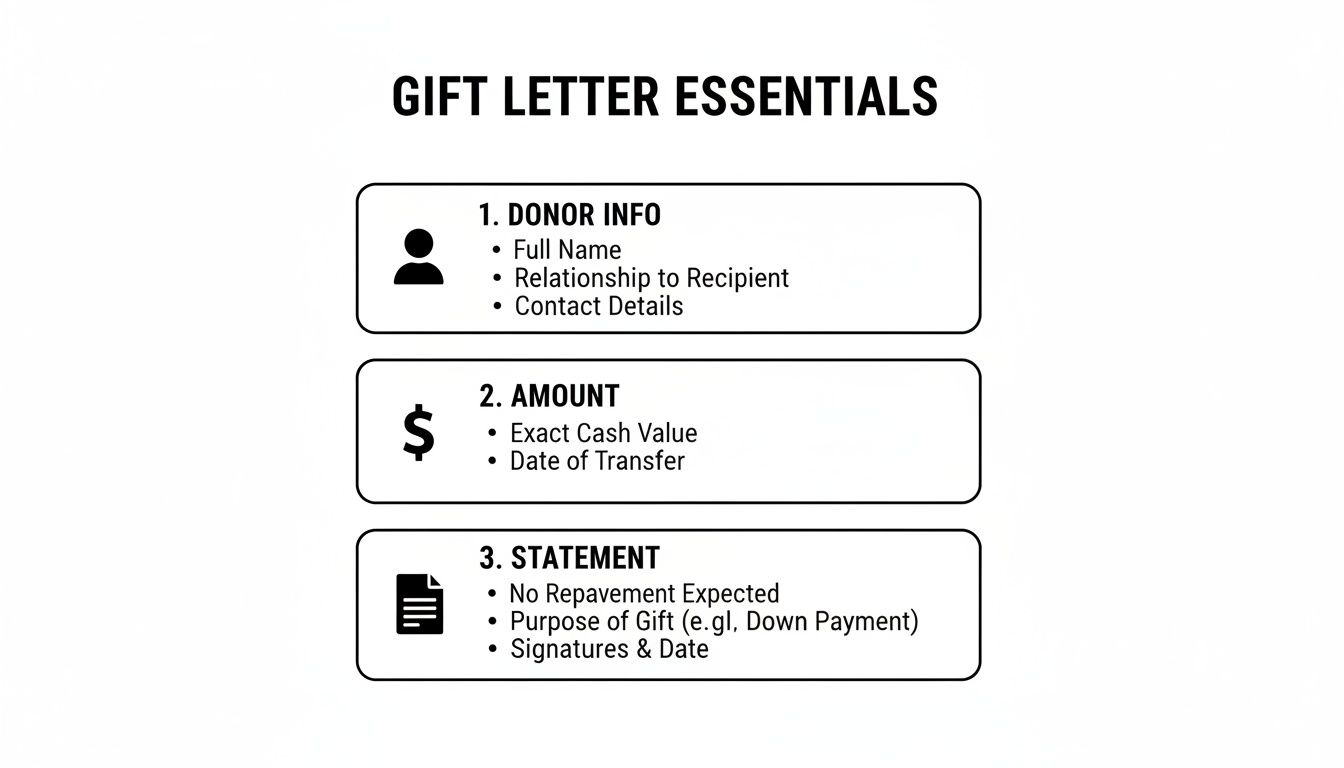 GIFT LETTER ESSENTIALS

1. DONOR INFO
• Full Name
• Relationship to Recipient
• Contact Details

$

2. AMOUNT
• Exact Cash Value
• Date of Transfer

3. STATEMENT
• No Repavement Expected
• Purpose of Gift (e.gl, Down Payment)
• Signatures & Date