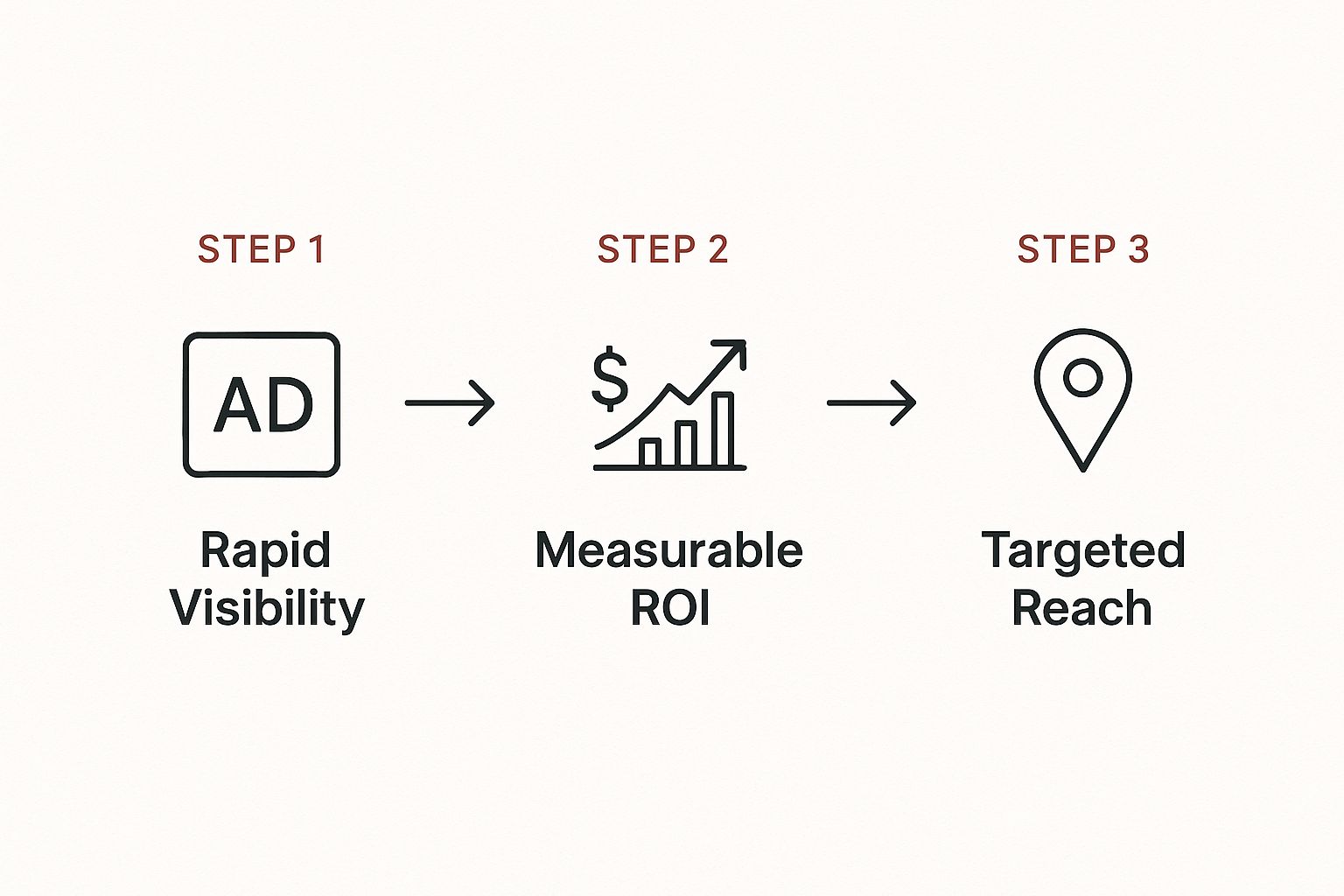 STEP 1

AD

Rapid Visibility

STEP 2

$

Measurable ROI

STEP 3

Targeted Reach