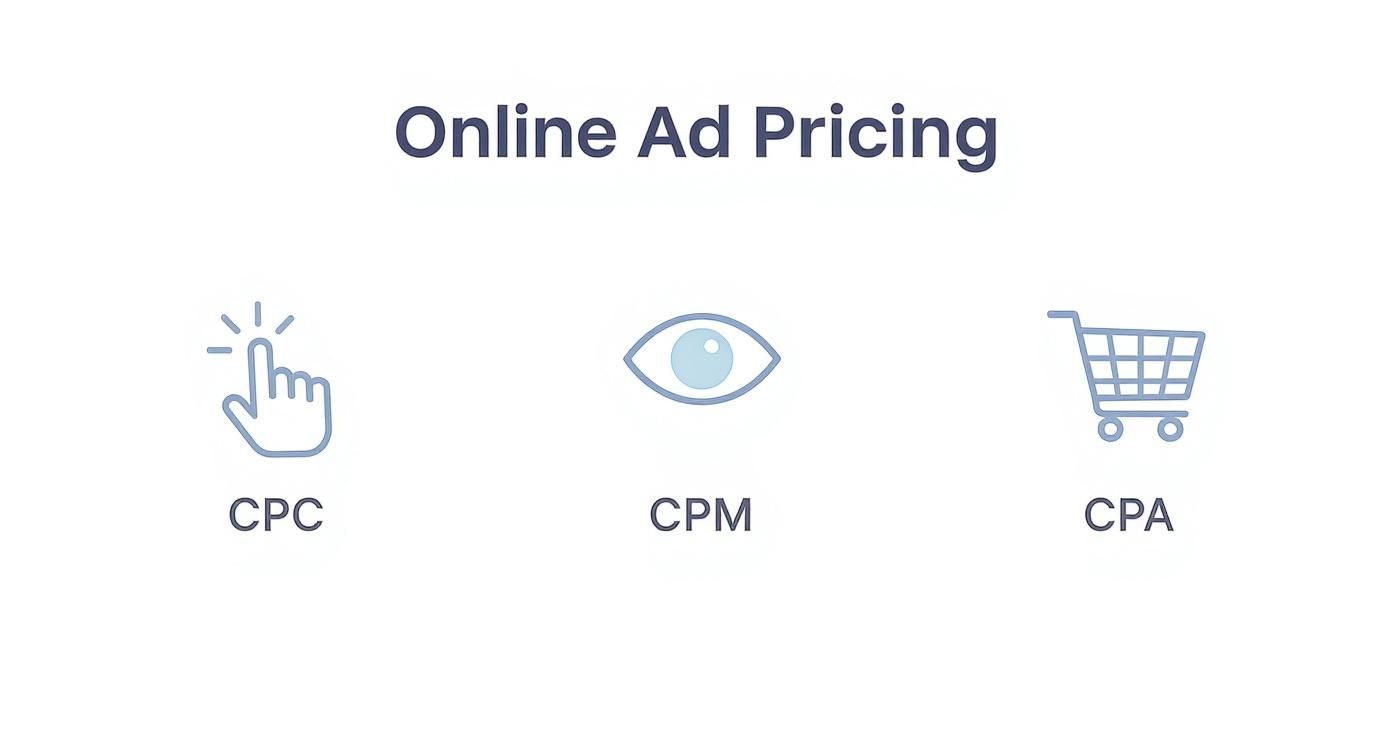 Online Ad Pricing

CPC

CPM

CPA