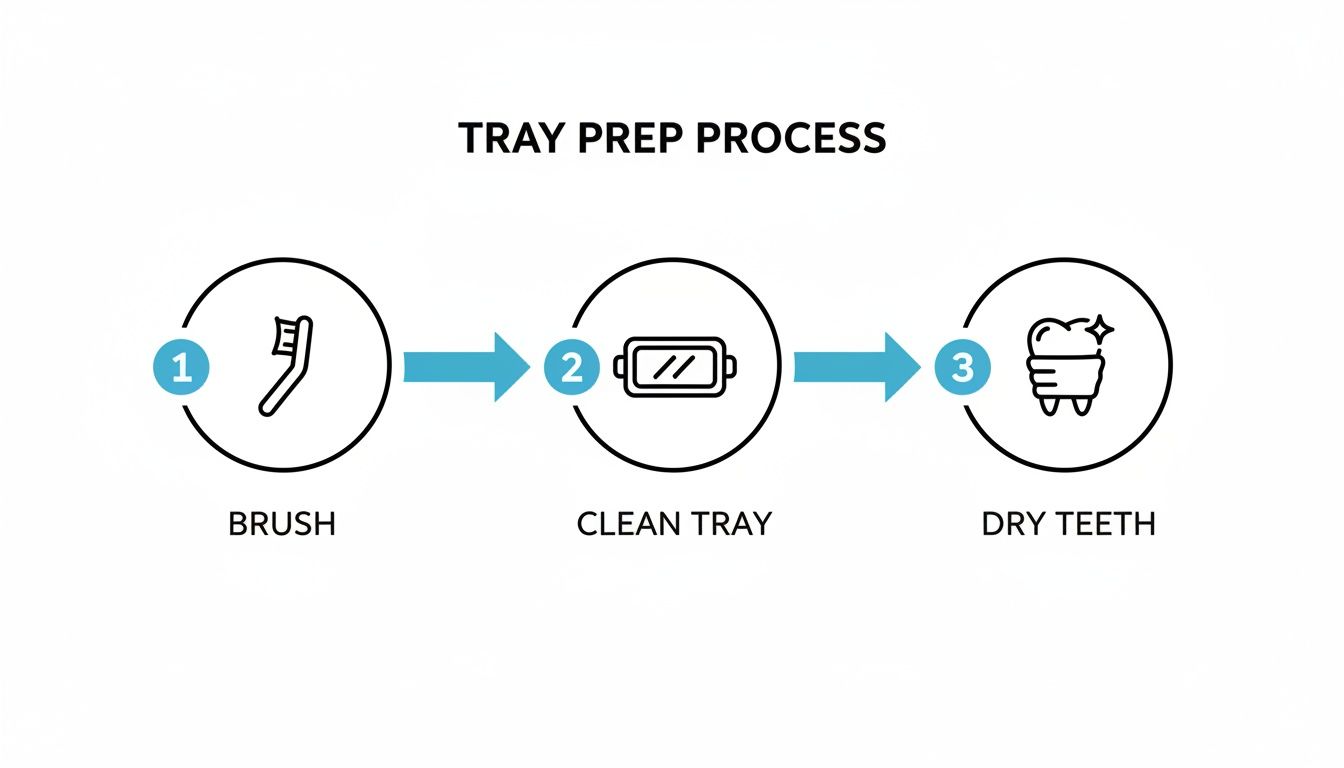 TRAY PREP PROCESS

1

BRUSH

2

CLEAN TRAY

3

DRY TEETH