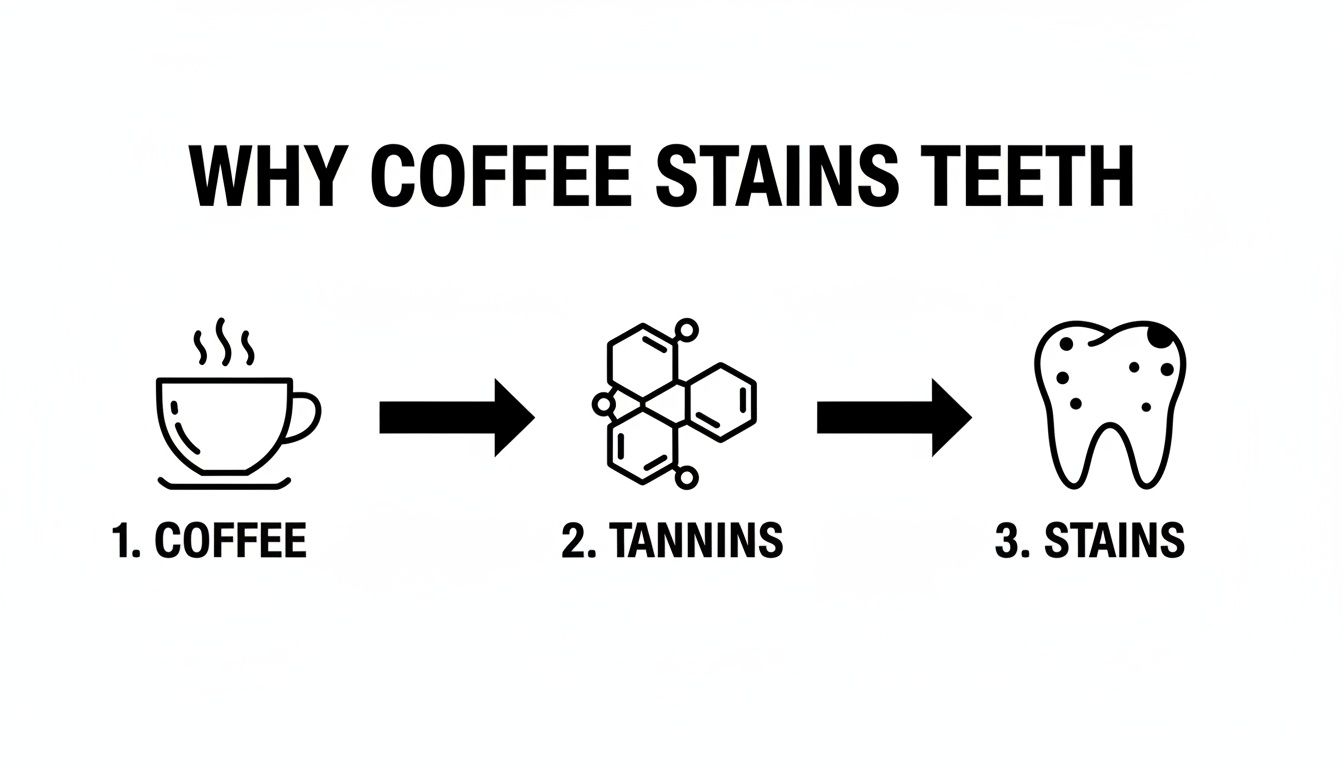 WHY COFFEE STAINS TEETH

1. COFFEE

2. TANNINS

3. STAINS