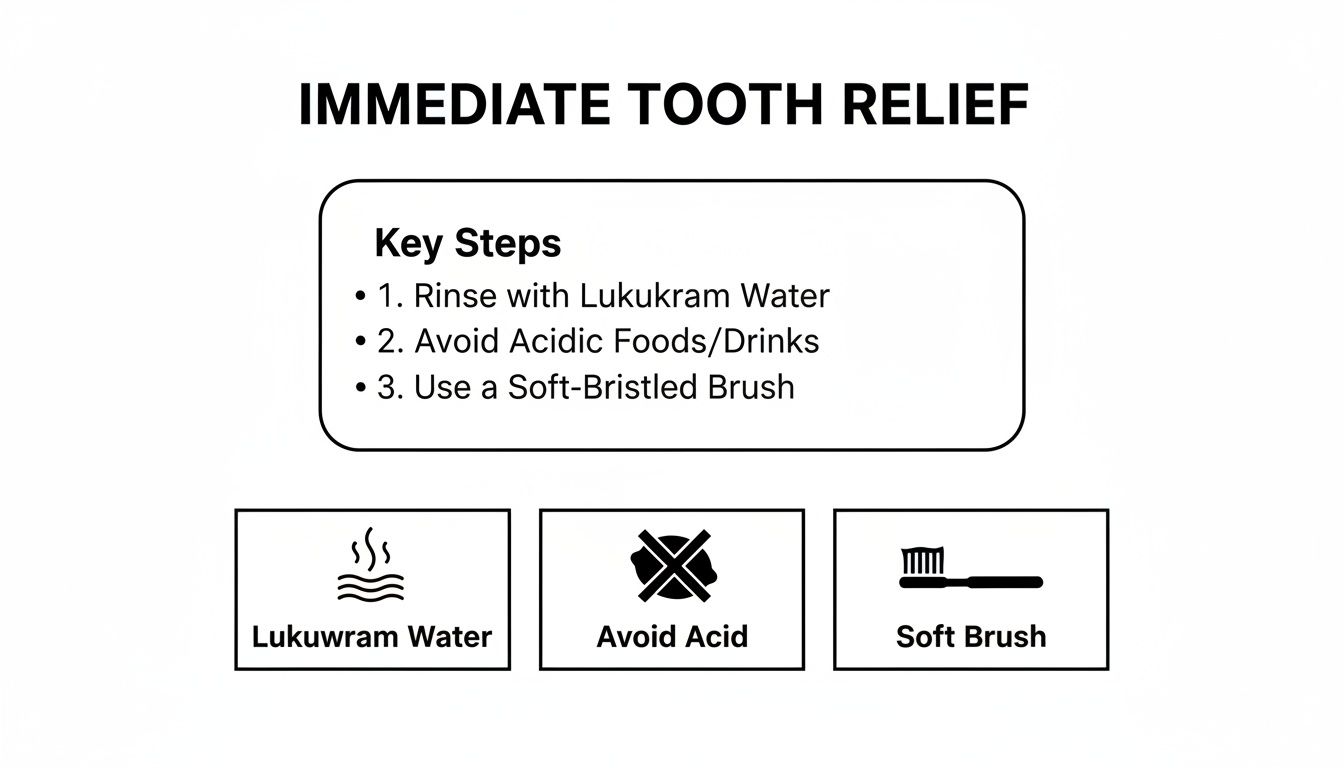 IMMEDIATE TOOTH RELIEF

Key Steps
• 1. Rinse with Lukukram Water
• 2. Avoid Acidic Foods/Drinks
• 3. Use a Soft-Bristled Brush

Lukuwram Water

Avoid Acid

Soft Brush