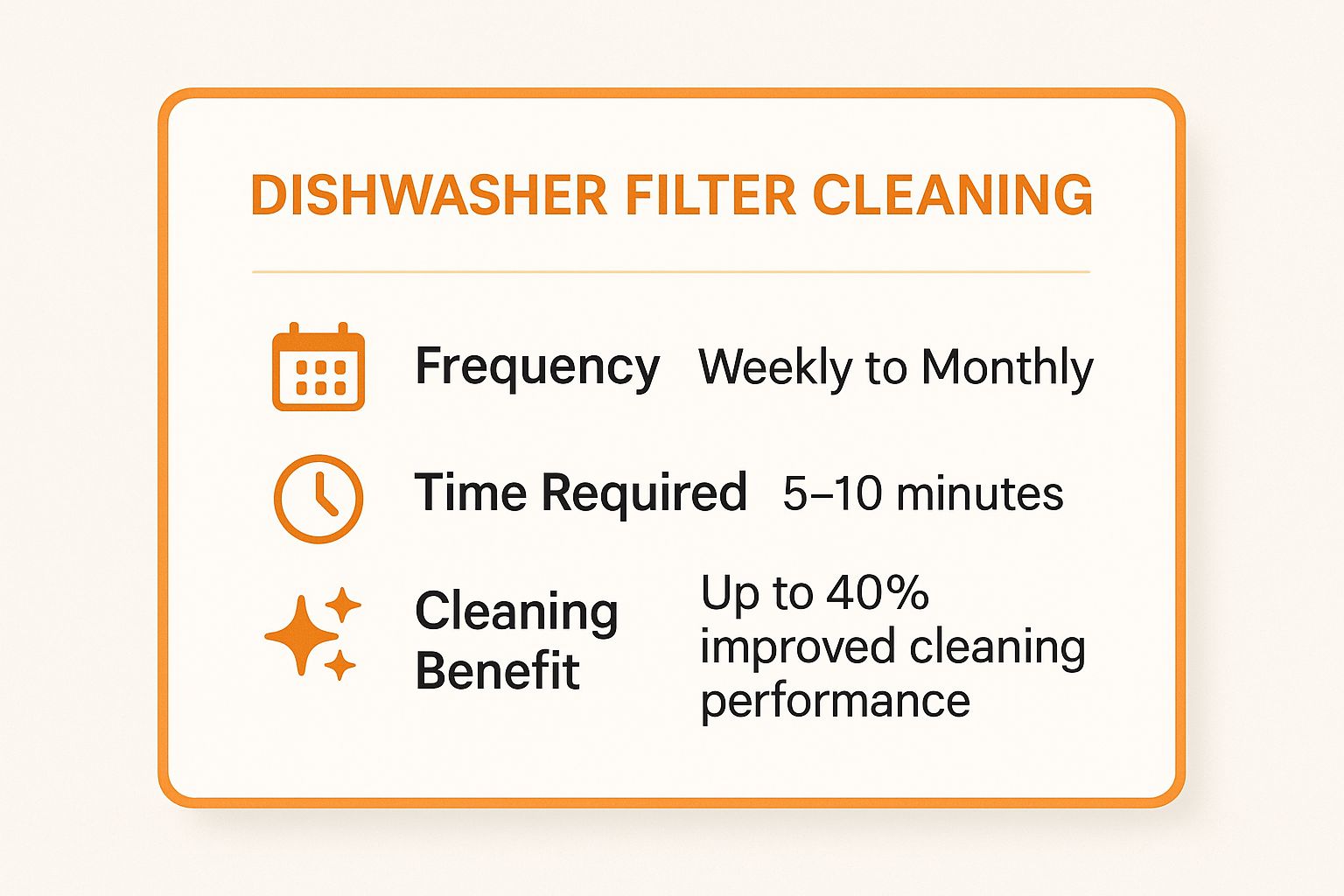 DISHWASHER FILTER CLEANING

Frequency Weekly to Monthly

Time Required 5–10 minutes

Cleaning Benefit Up to 40% improved cleaning performance