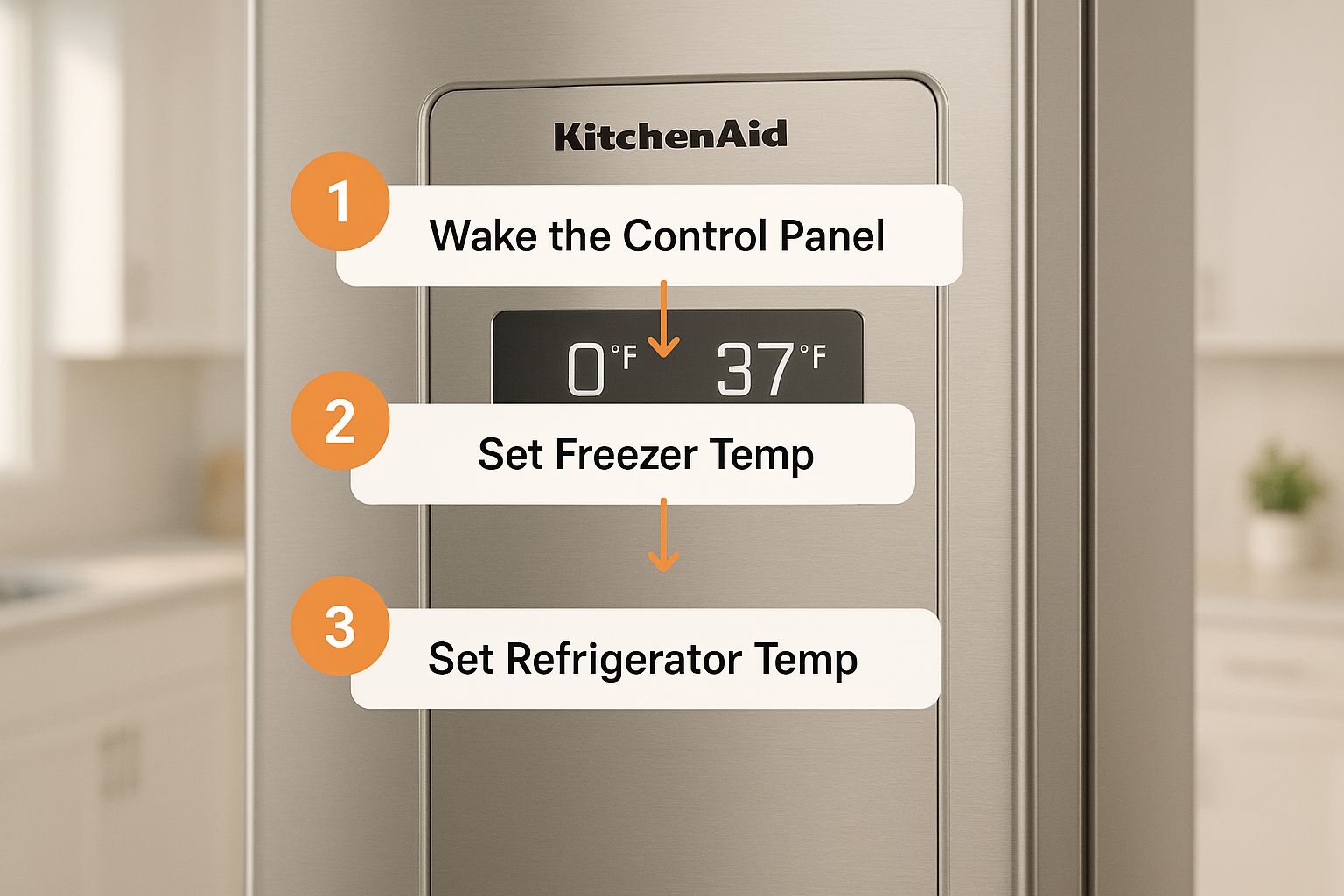 KitchenAid

1 Wake the Control Panel

0°F 37°F

2 Set Freezer Temp

3 Set Refrigerator Temp