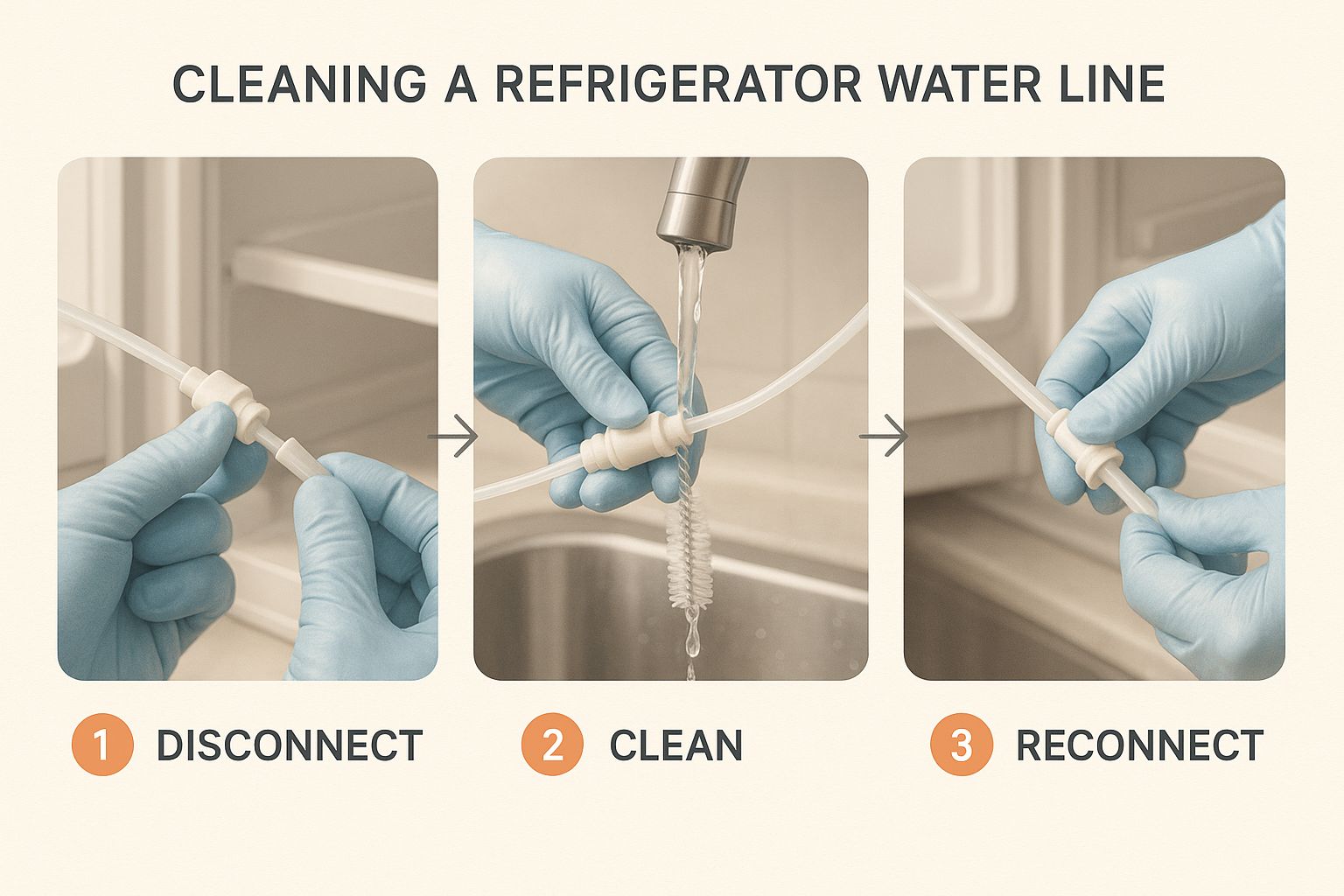 CLEANING A REFRIGERATOR WATER LINE

1 DISCONNECT

2 CLEAN

3 RECONNECT