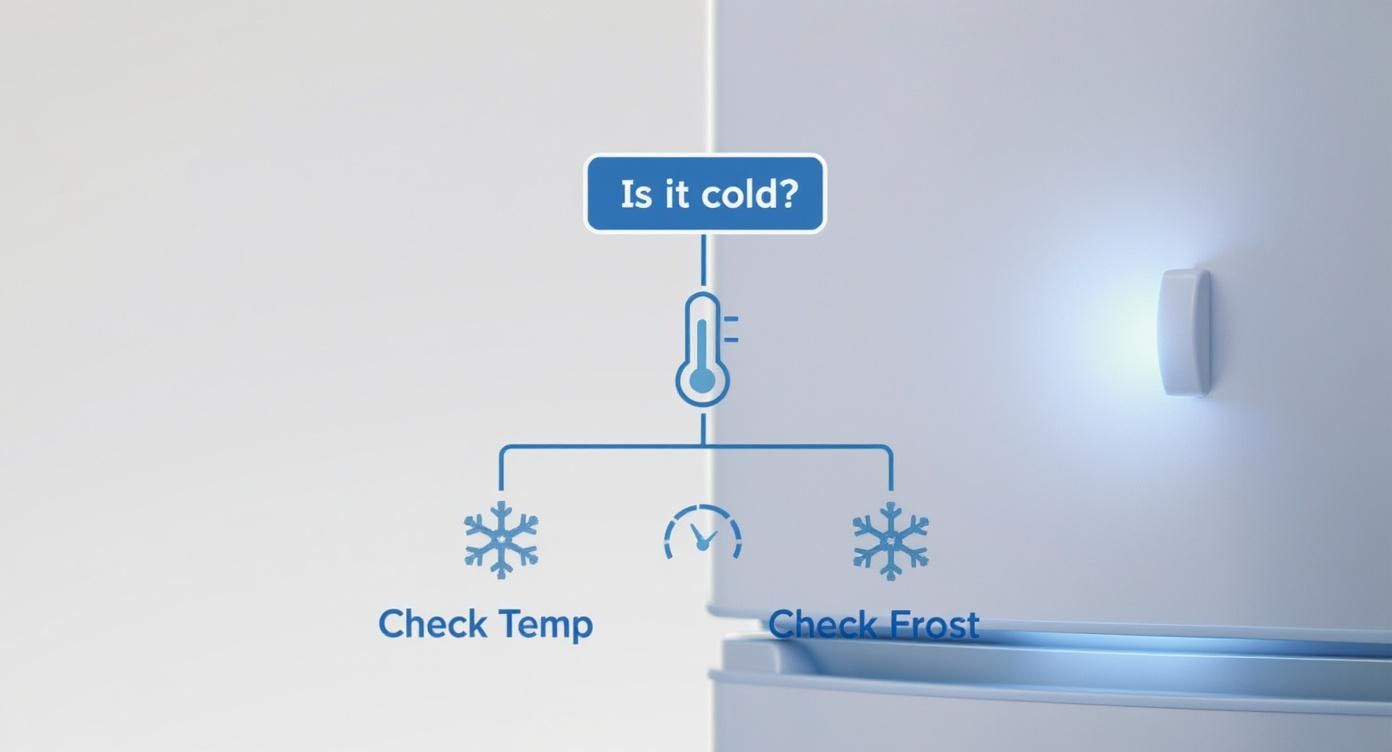 Is it cold?

Check Temp

Check Frost