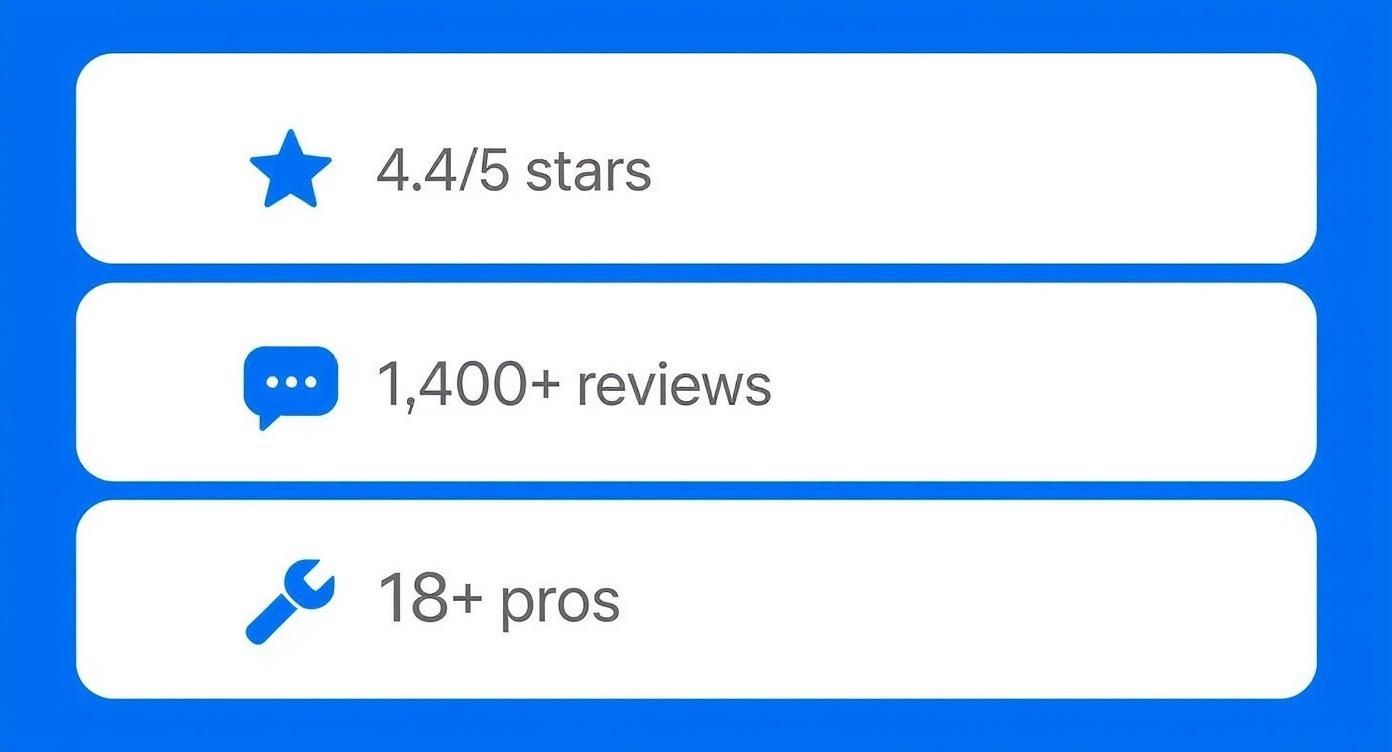 4.4/5 stars

1,400+ reviews

18+ pros