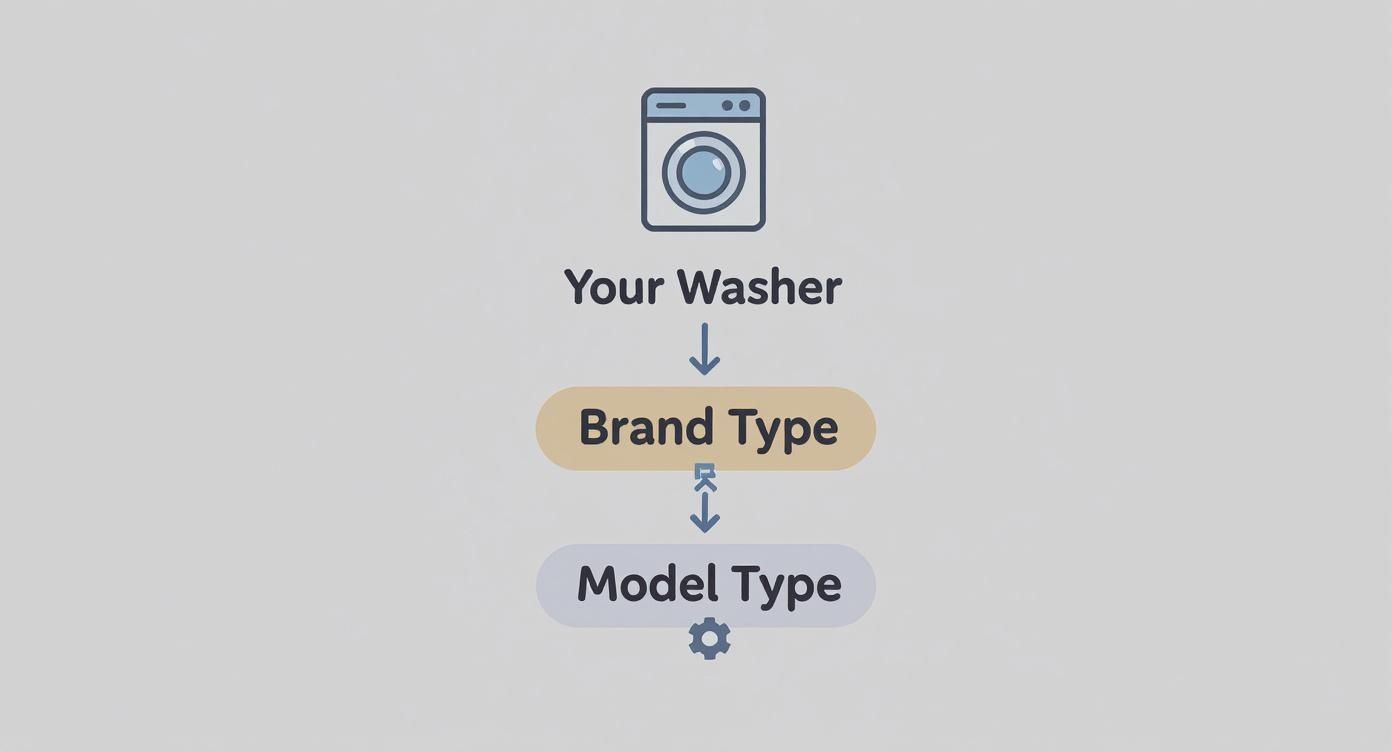 Your Washer

Brand Type

Model Type