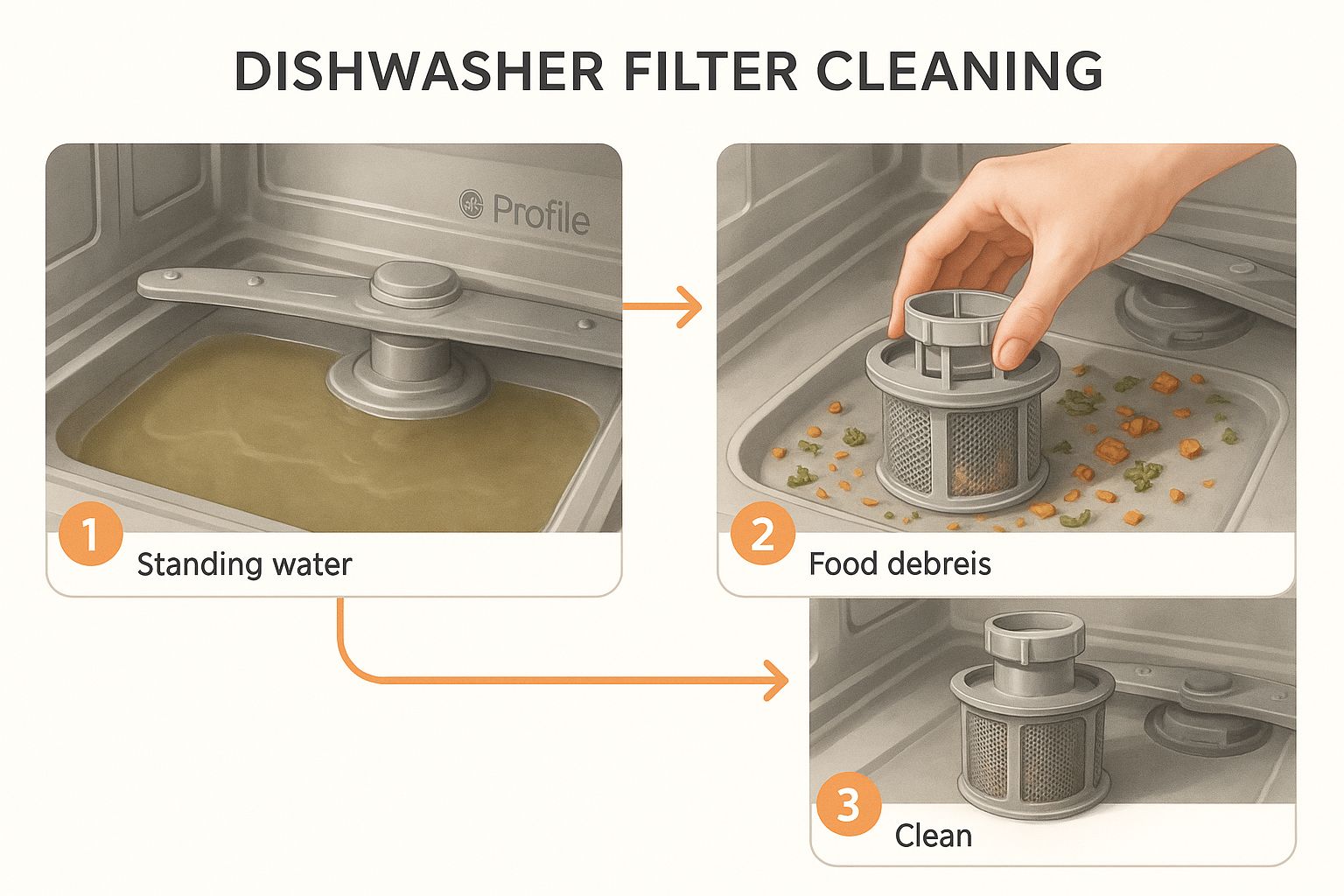 DISHWASHER FILTER CLEANING

Profile

1 Standing water

2 Food debreis

3 Clean