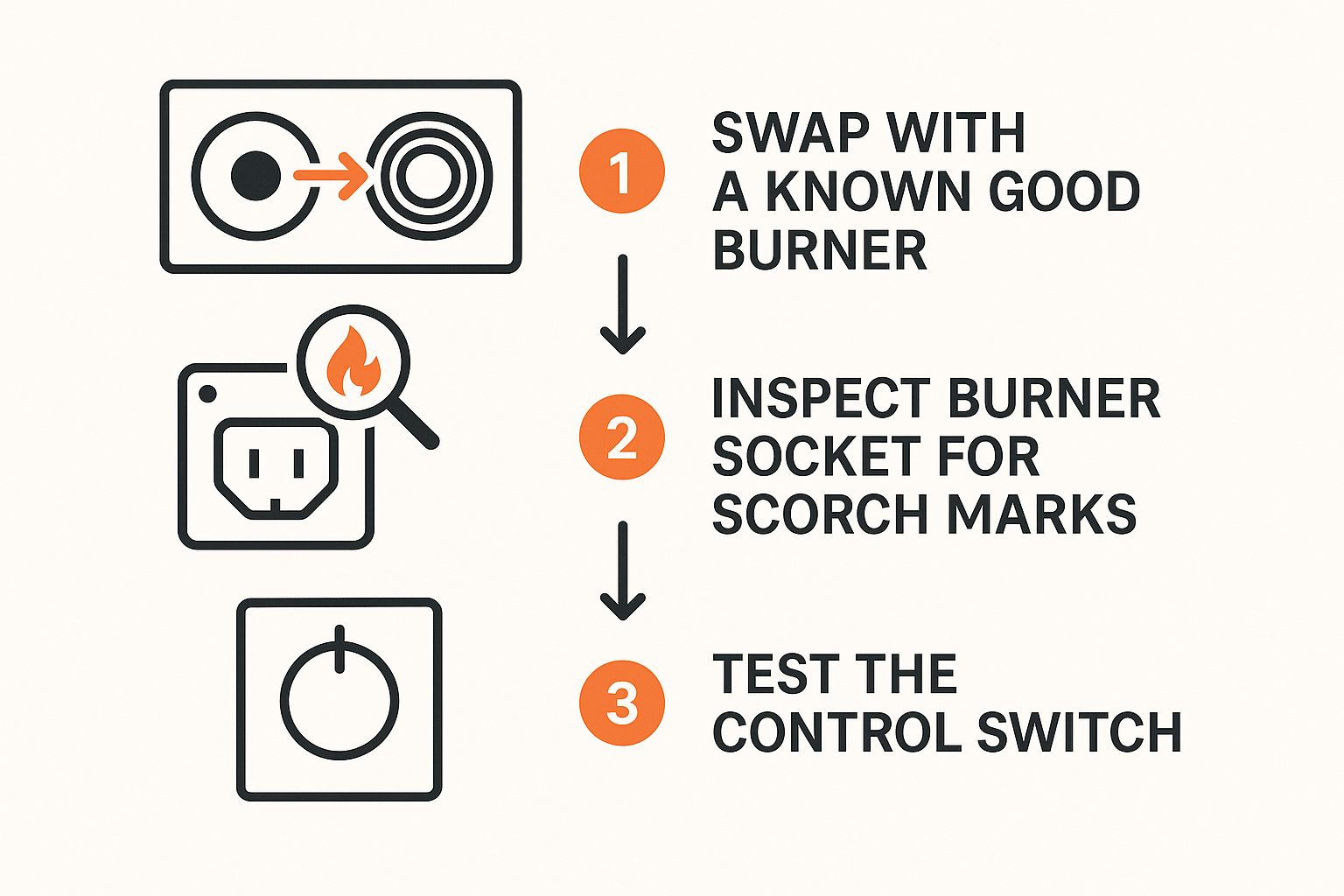 1 SWAP WITH A KNOWN GOOD BURNER

2 INSPECT BURNER SOCKET FOR SCORCH MARKS

3 TEST THE CONTROL SWITCH