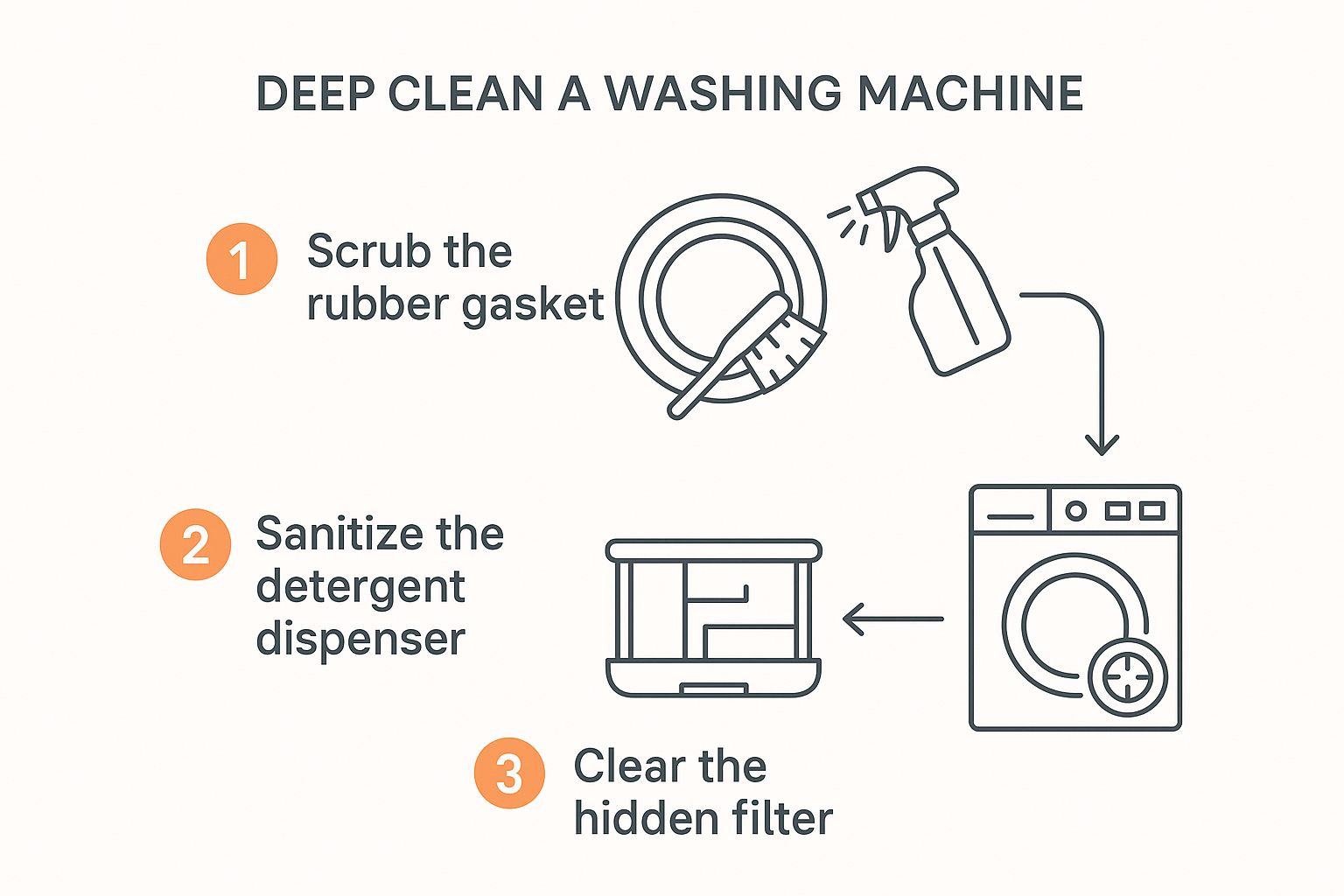 DEEP CLEAN A WASHING MACHINE

1 Scrub the rubber gasket

2 Sanitize the detergent dispenser

3 Clear the hidden filter