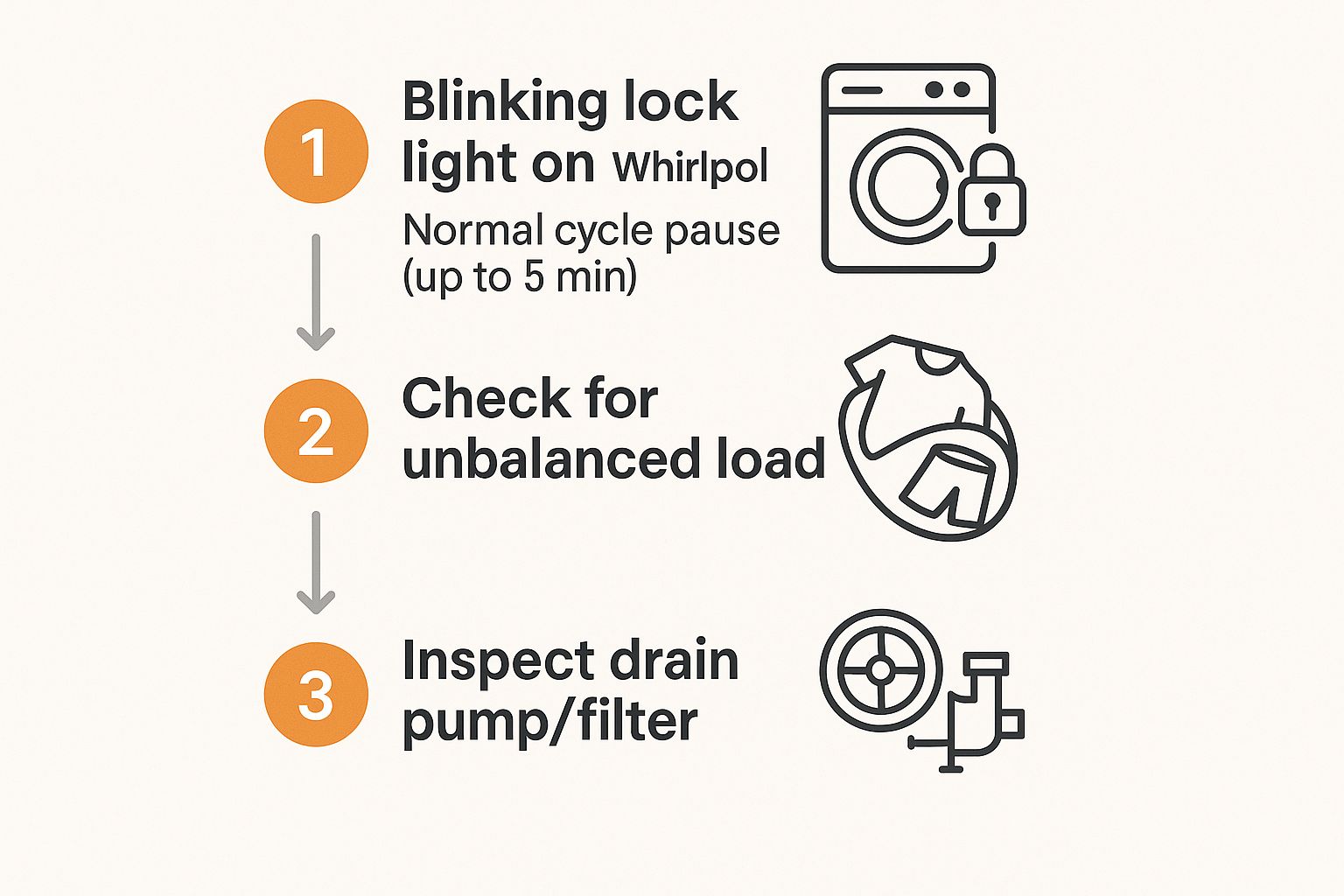 1

Blinking lock light on Whirlpol

Normal cycle pause (up to 5 min)

2

Check for unbalanced load

3

Inspect drain pump/filter