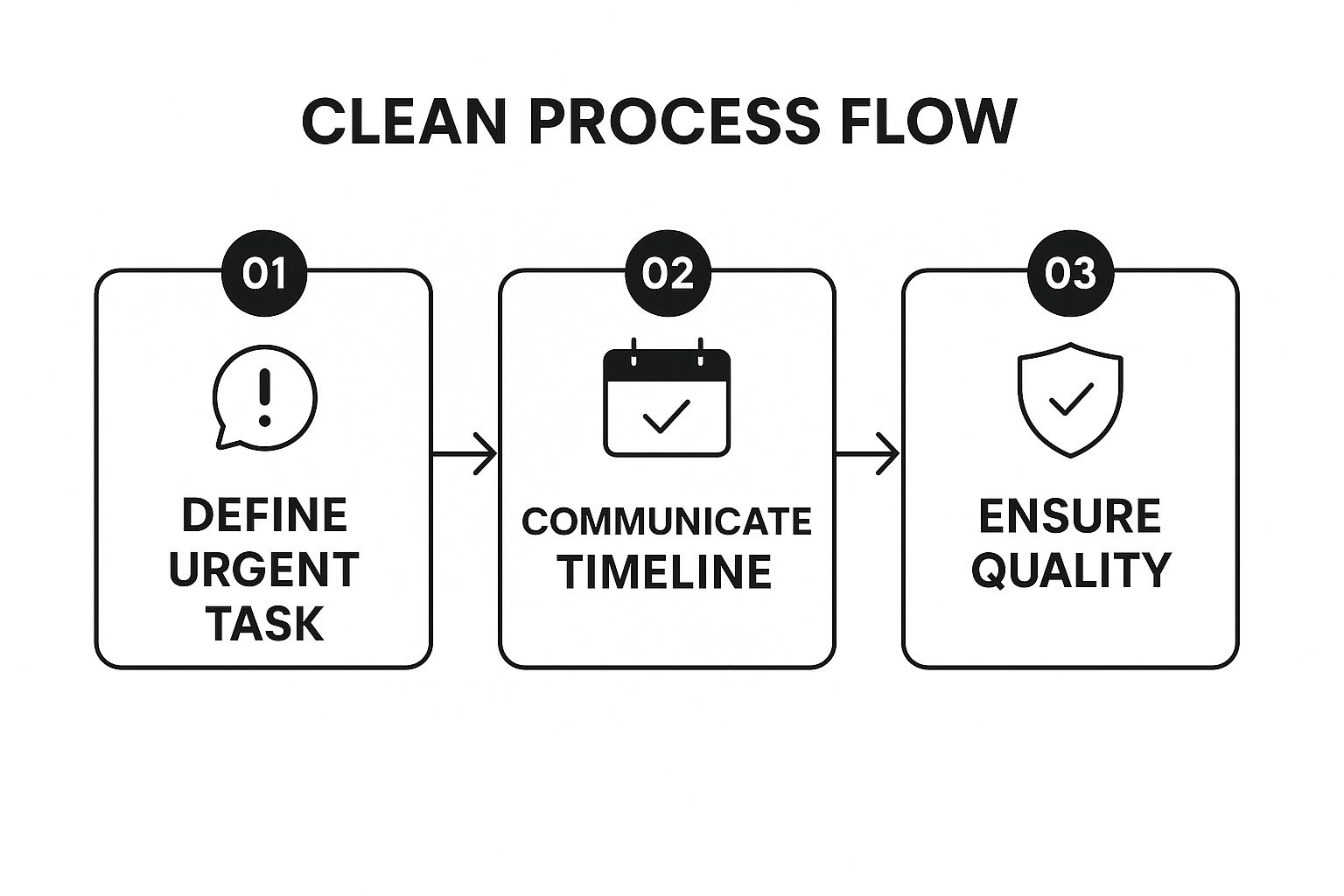 CLEAN PROCESS FLOW

01

DEFINE URGENT TASK

02

COMMUNICATE TIMELINE

03

ENSURE QUALITY