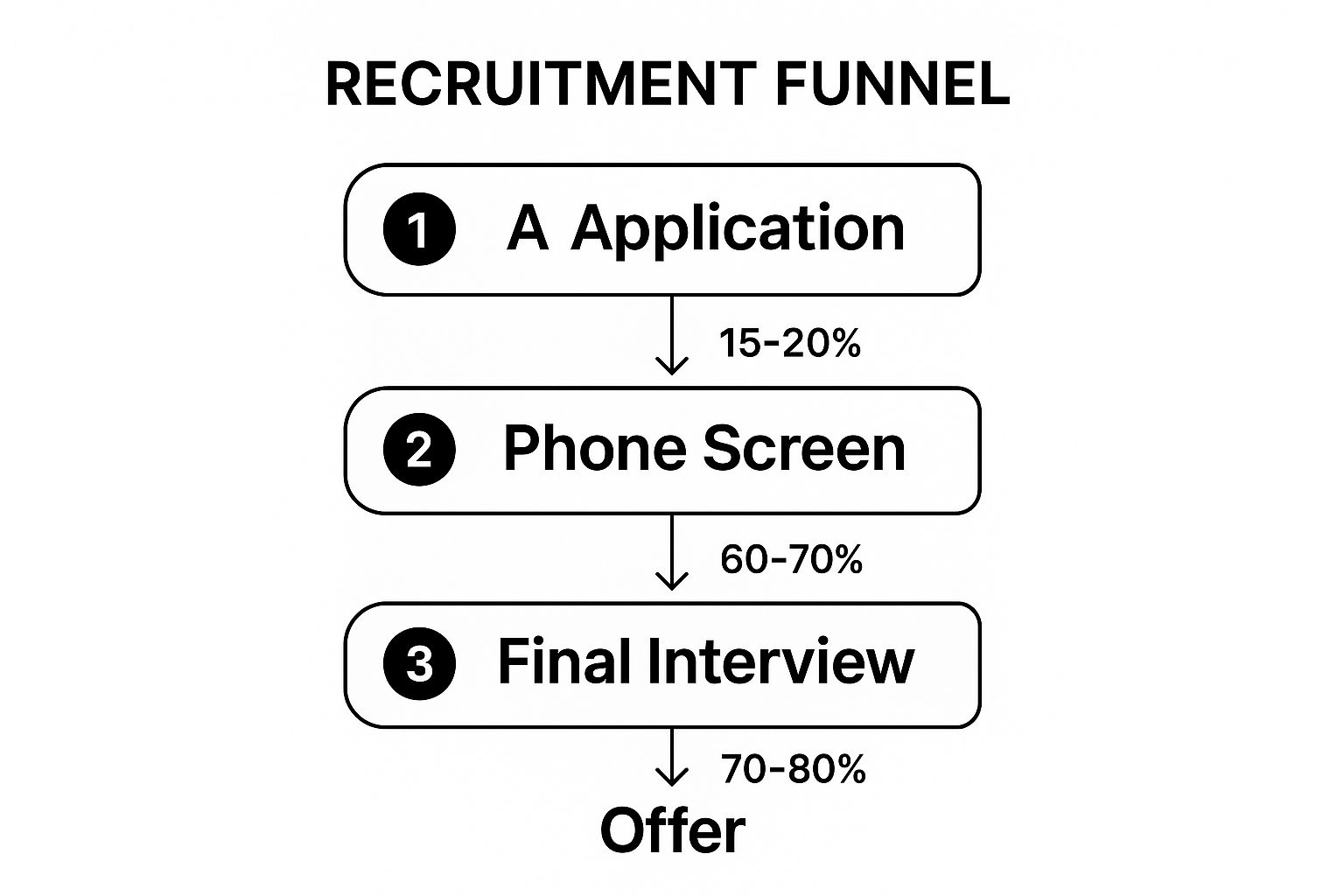 RECRUITMENT FUNNEL

1 A Application

15-20%

2 Phone Screen

60-70%

3 Final Interview

70-80%

Offer