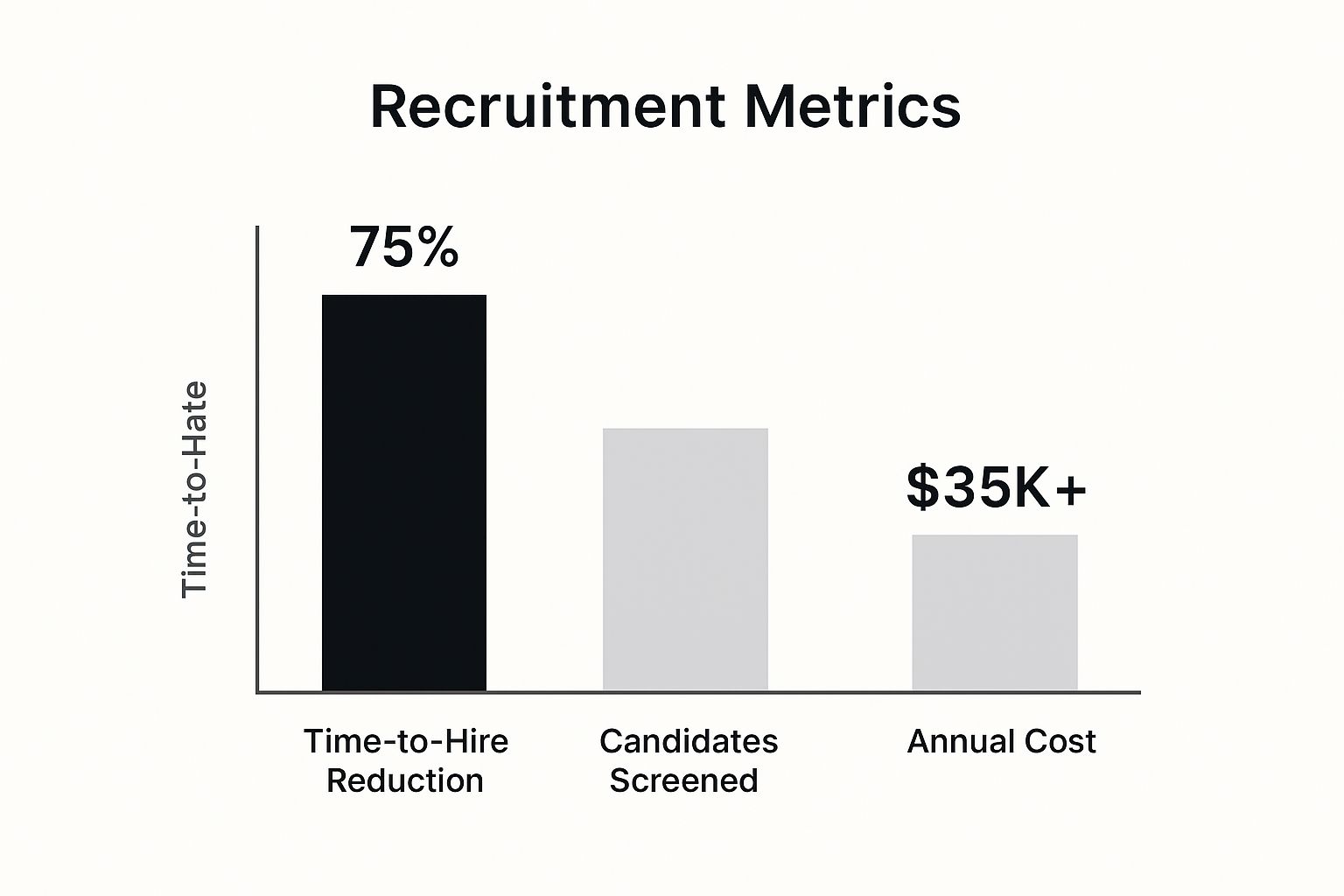 Recruitment Metrics

Time-to-Hate

75%

$35K+

Time-to-Hire Reduction

Candidates Screened

Annual Cost