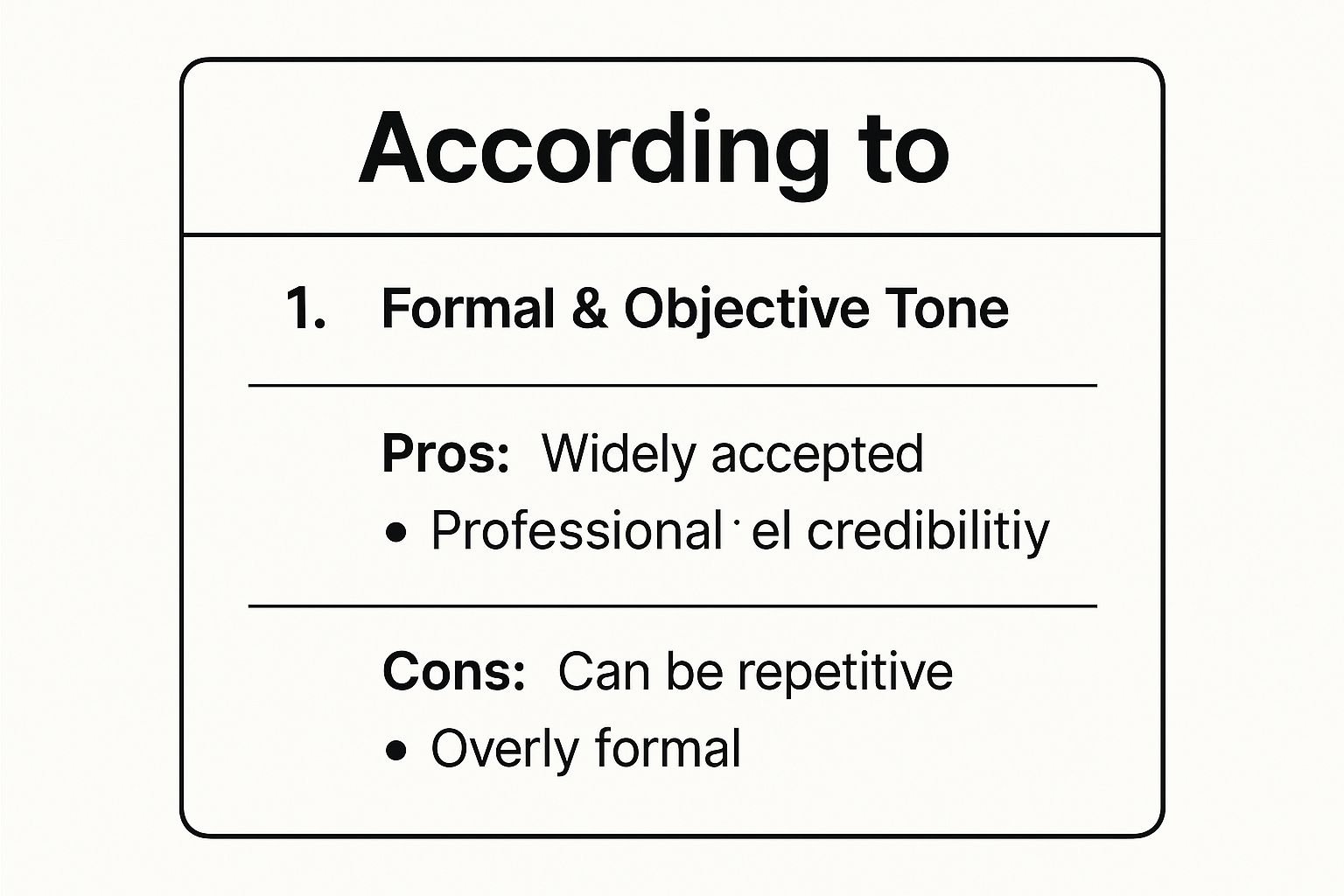 According to

1. Formal & Objective Tone

Pros: Widely accepted

• Professional · el credibilitiy

Cons: Can be repetitive

• Overly formal