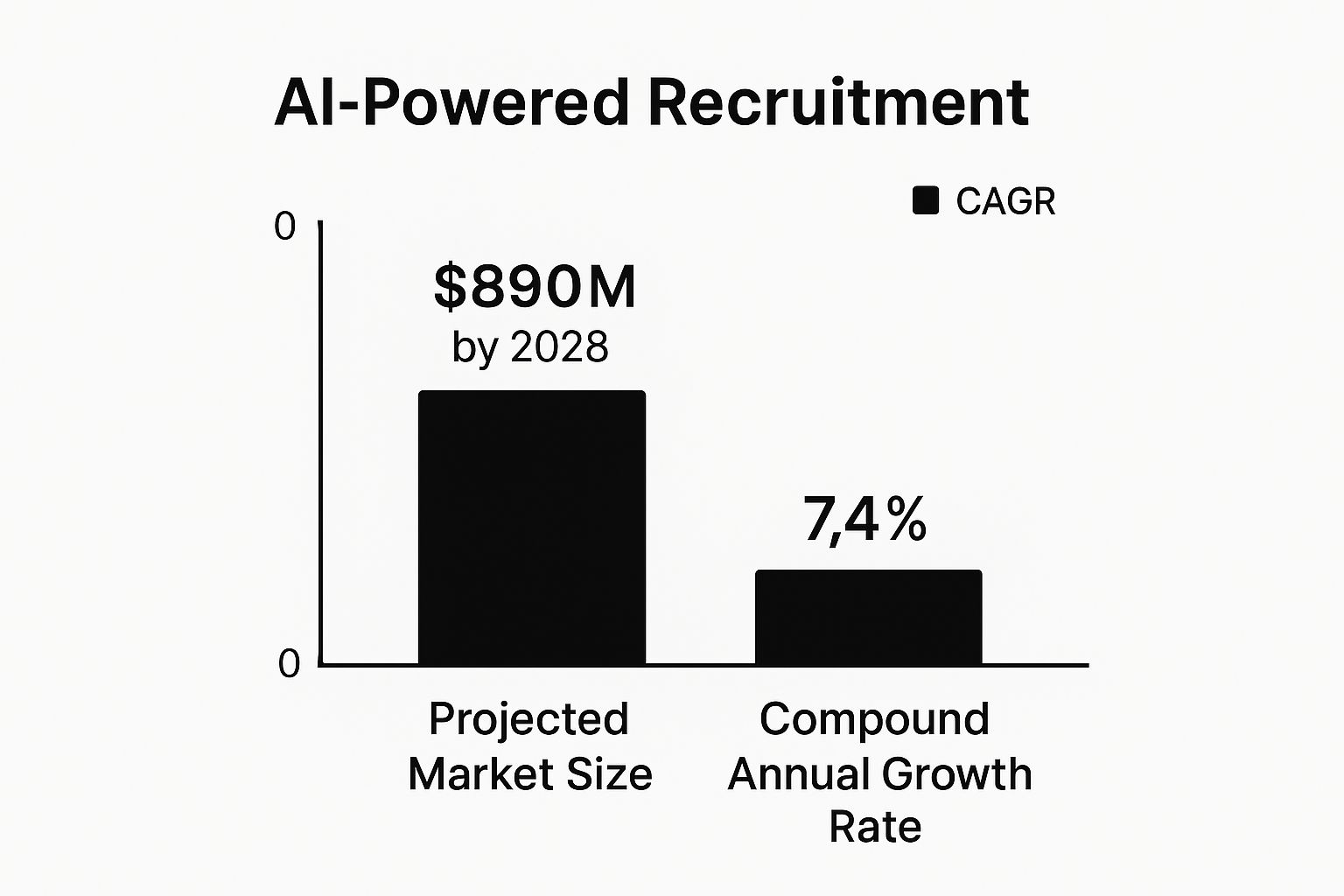 AI-Powered Recruitment

CAGR

0

0

$890M
by 2028

7,4%

Projected Market Size

Compound Annual Growth Rate