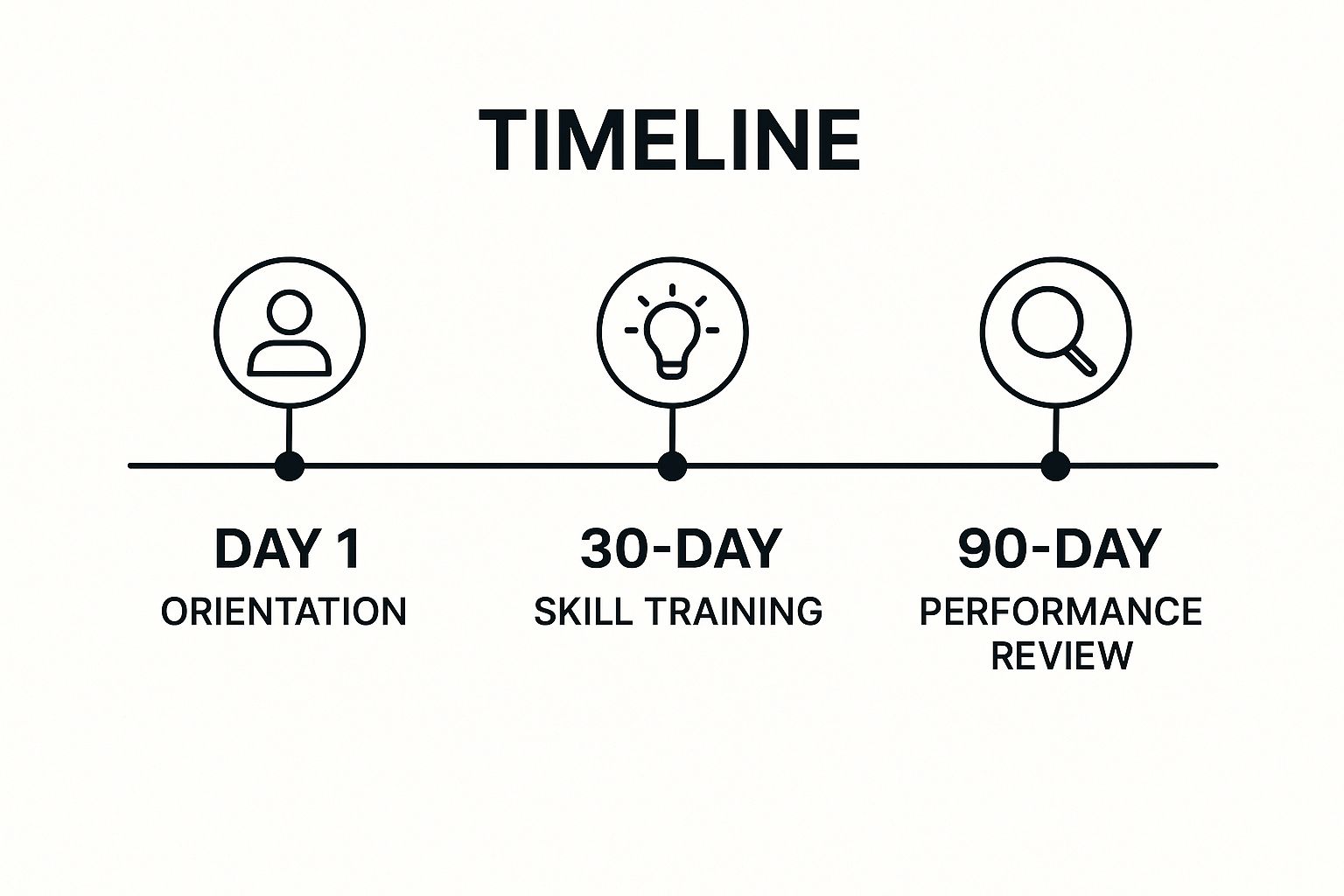 TIMELINE

DAY 1
ORIENTATION

30-DAY
SKILL TRAINING

90-DAY
PERFORMANCE REVIEW